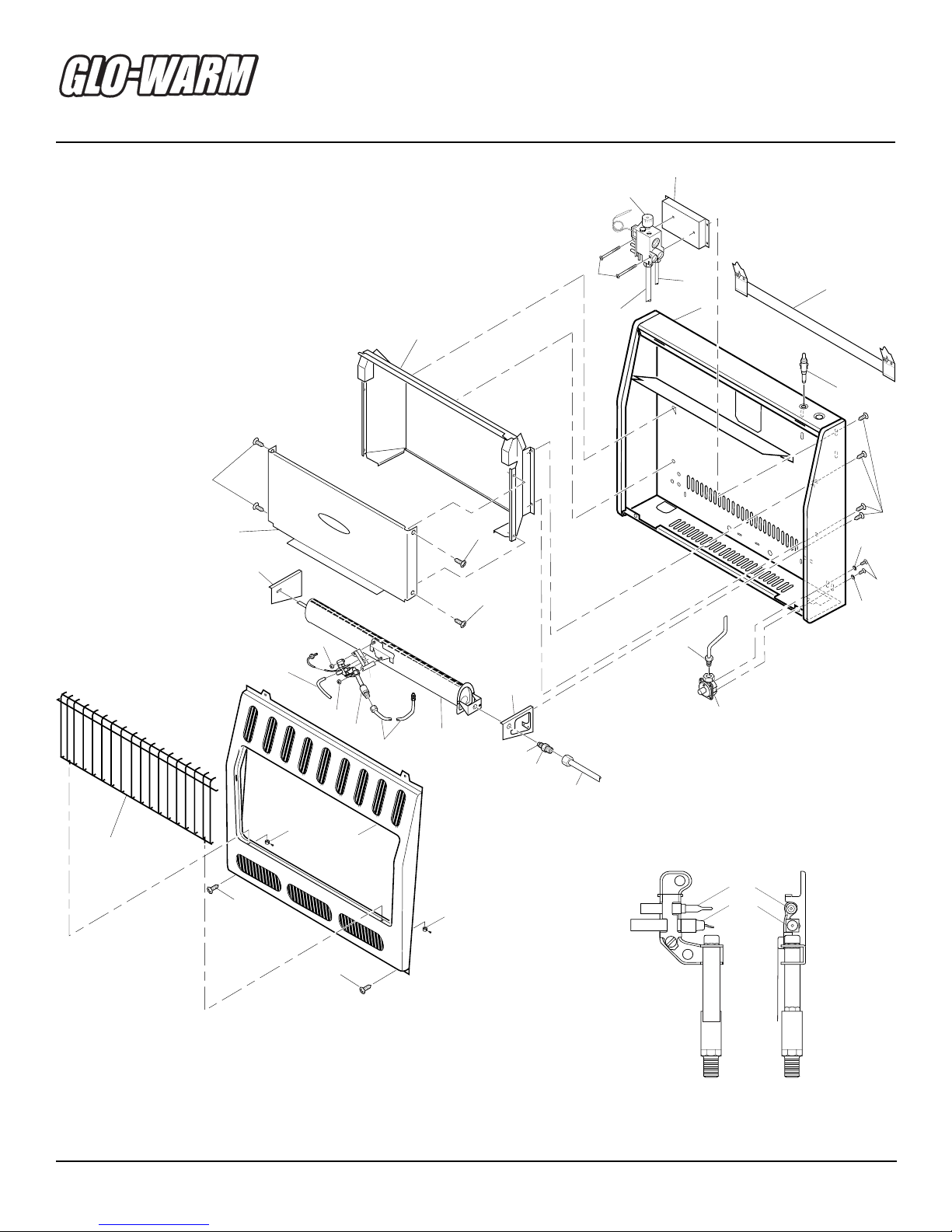 GLO-WARM