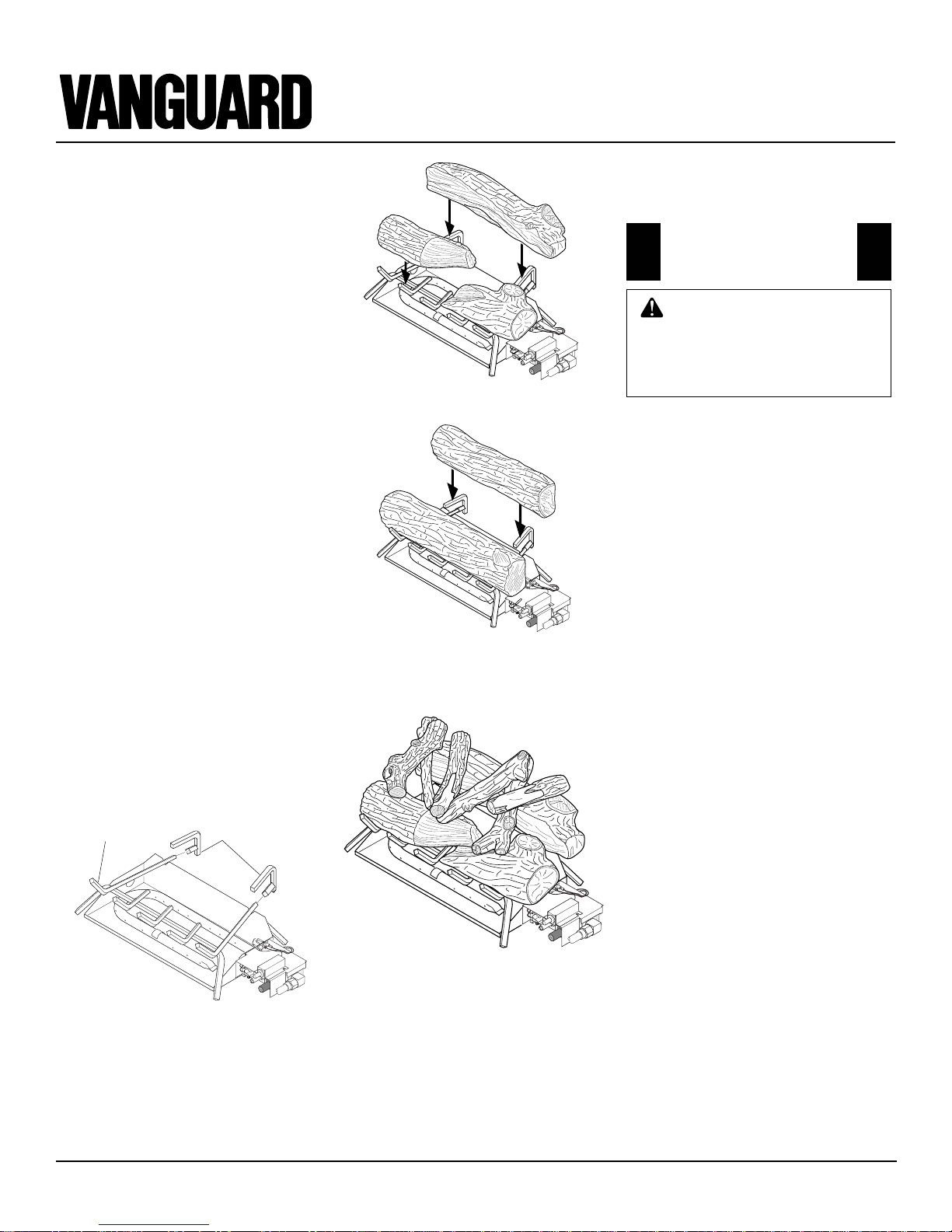 VANGUARD