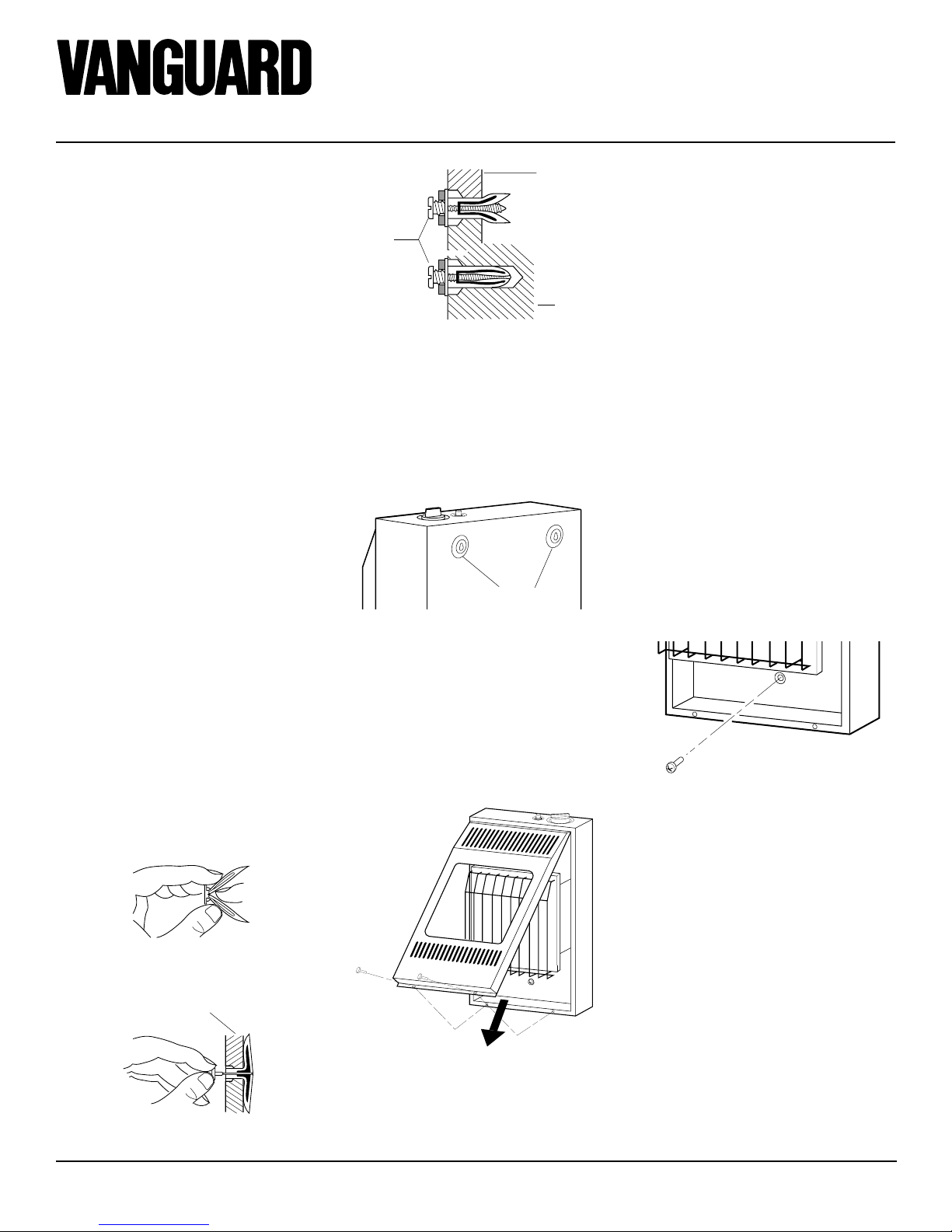 VANGUARD