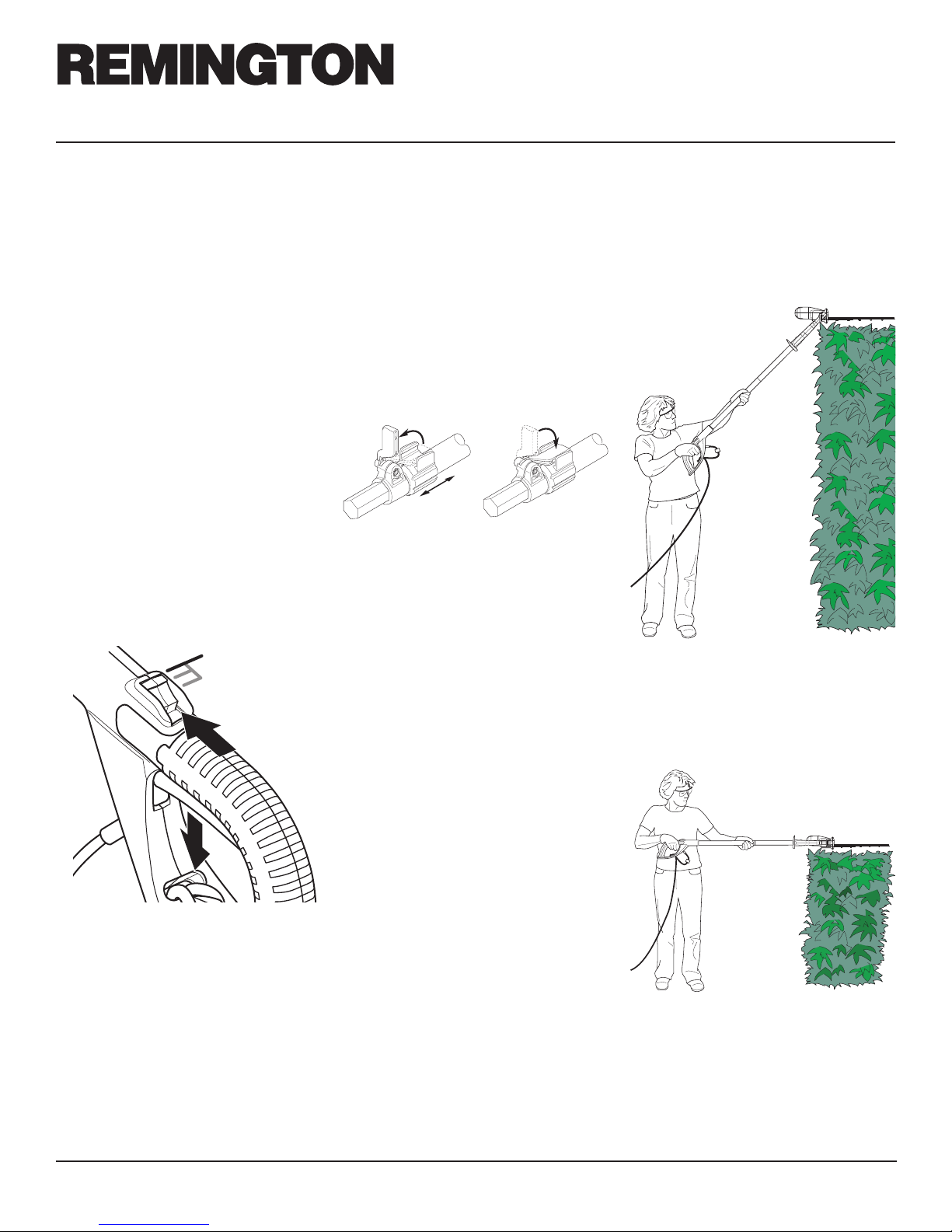 REMINGTON