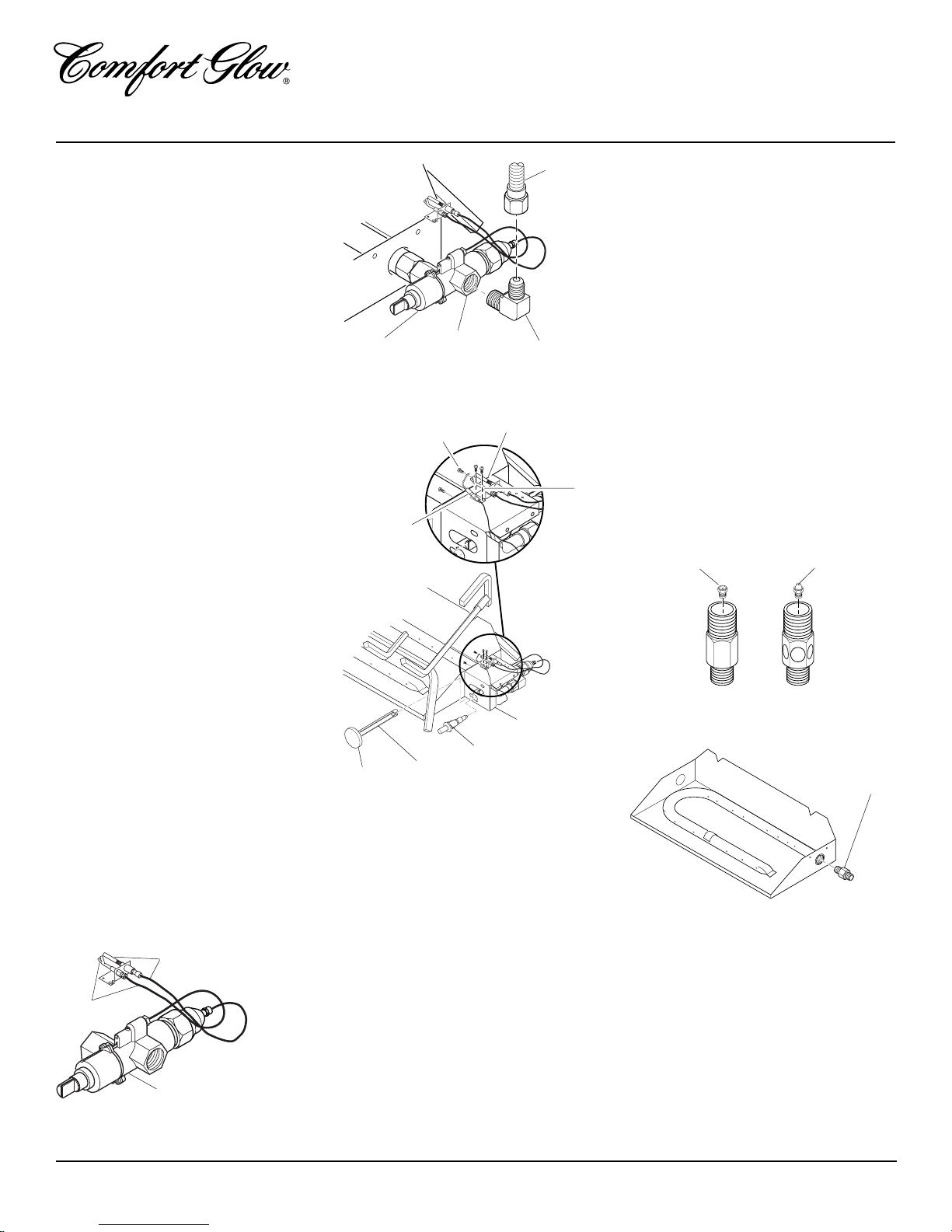 Comfort Glow®