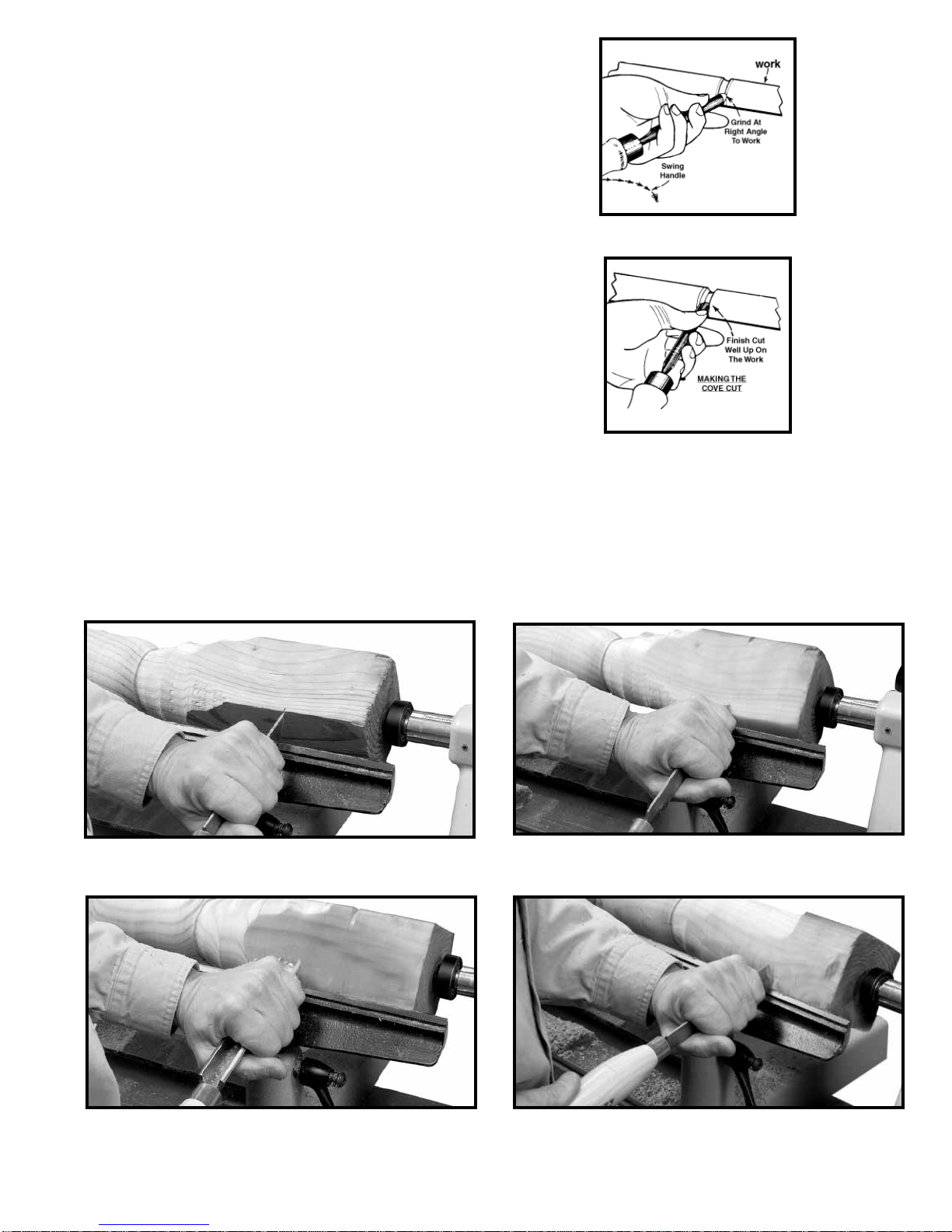 work

Grind At Right Angle To Work

Swing Handle

Finish Cut Well Up On The Work

MAKING THE COVE CUT