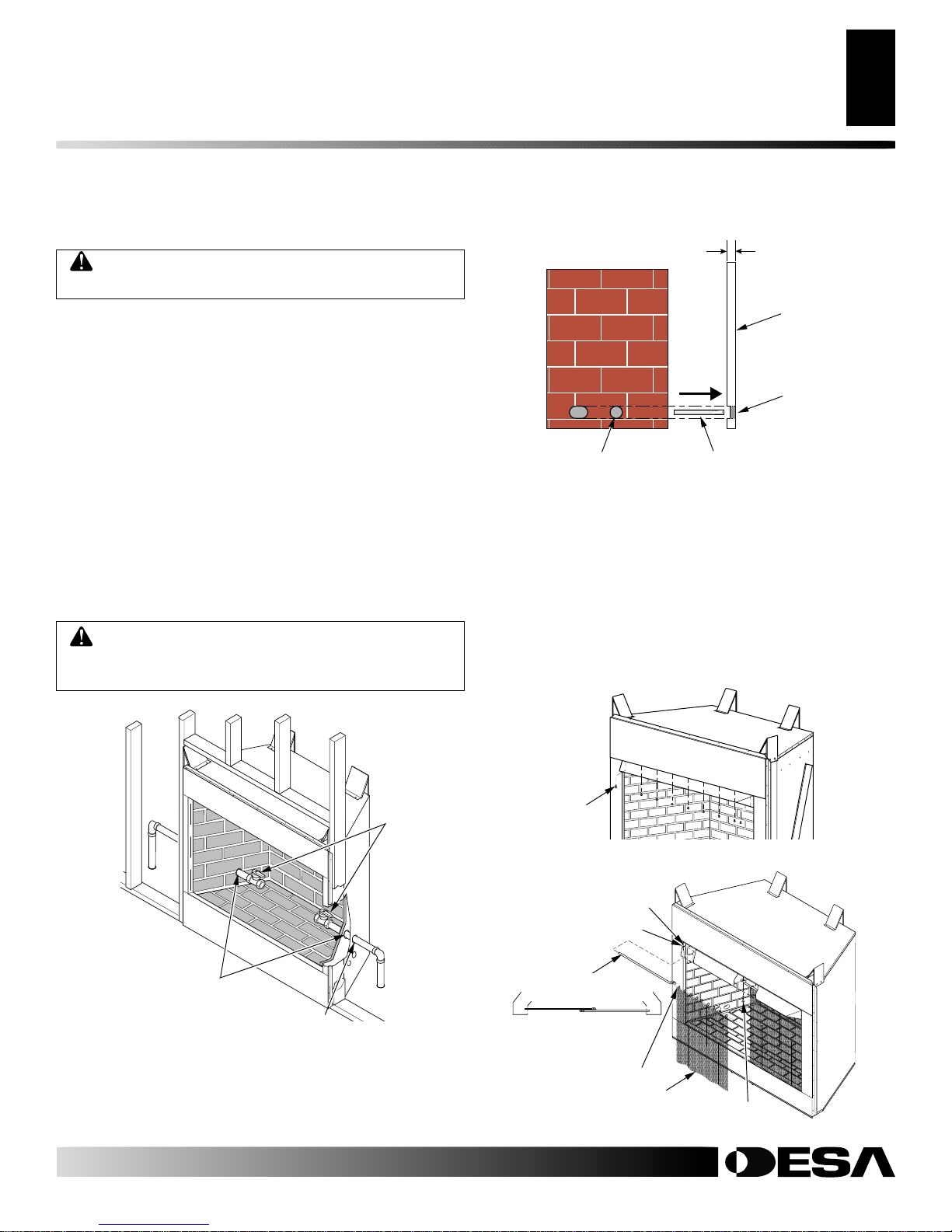 DESA