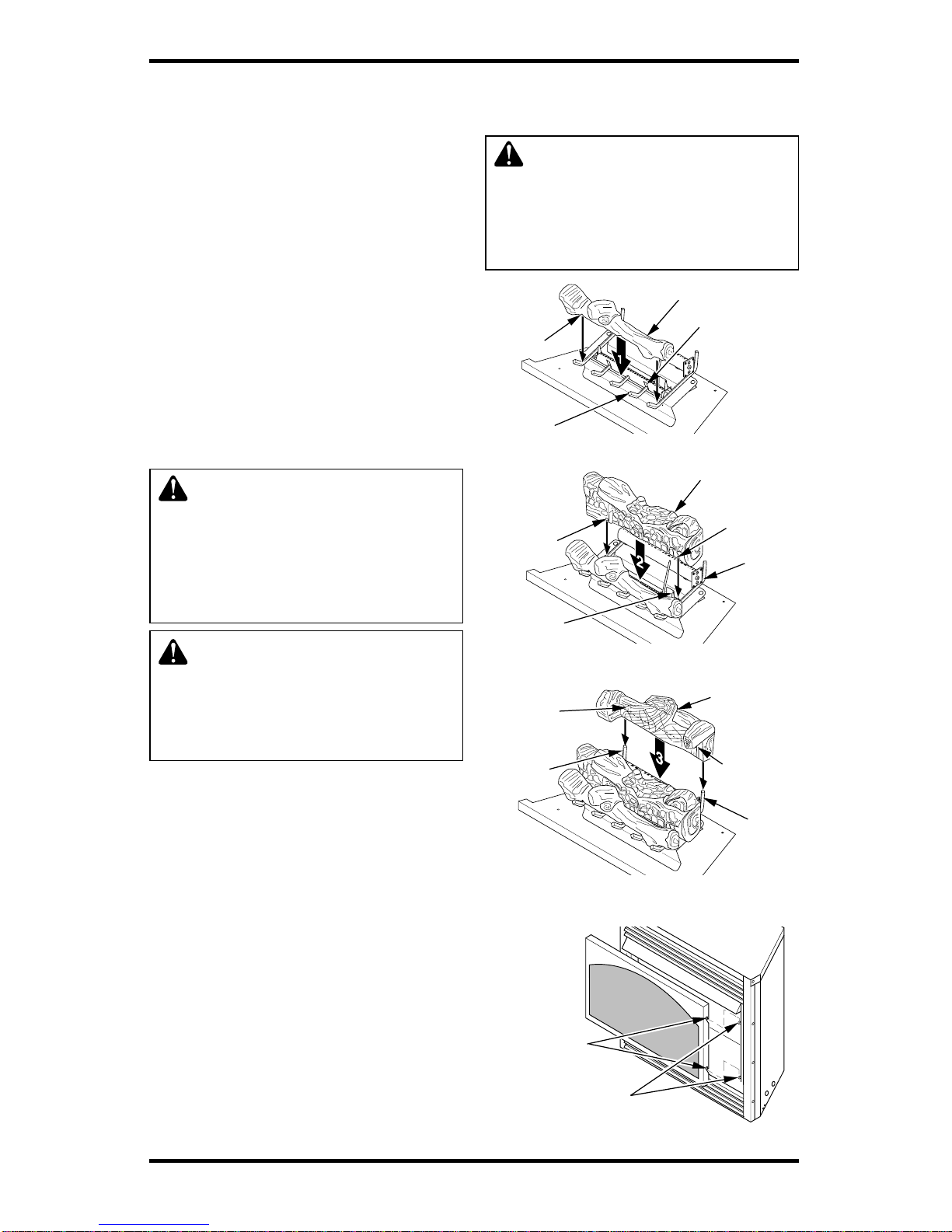 1
2
3