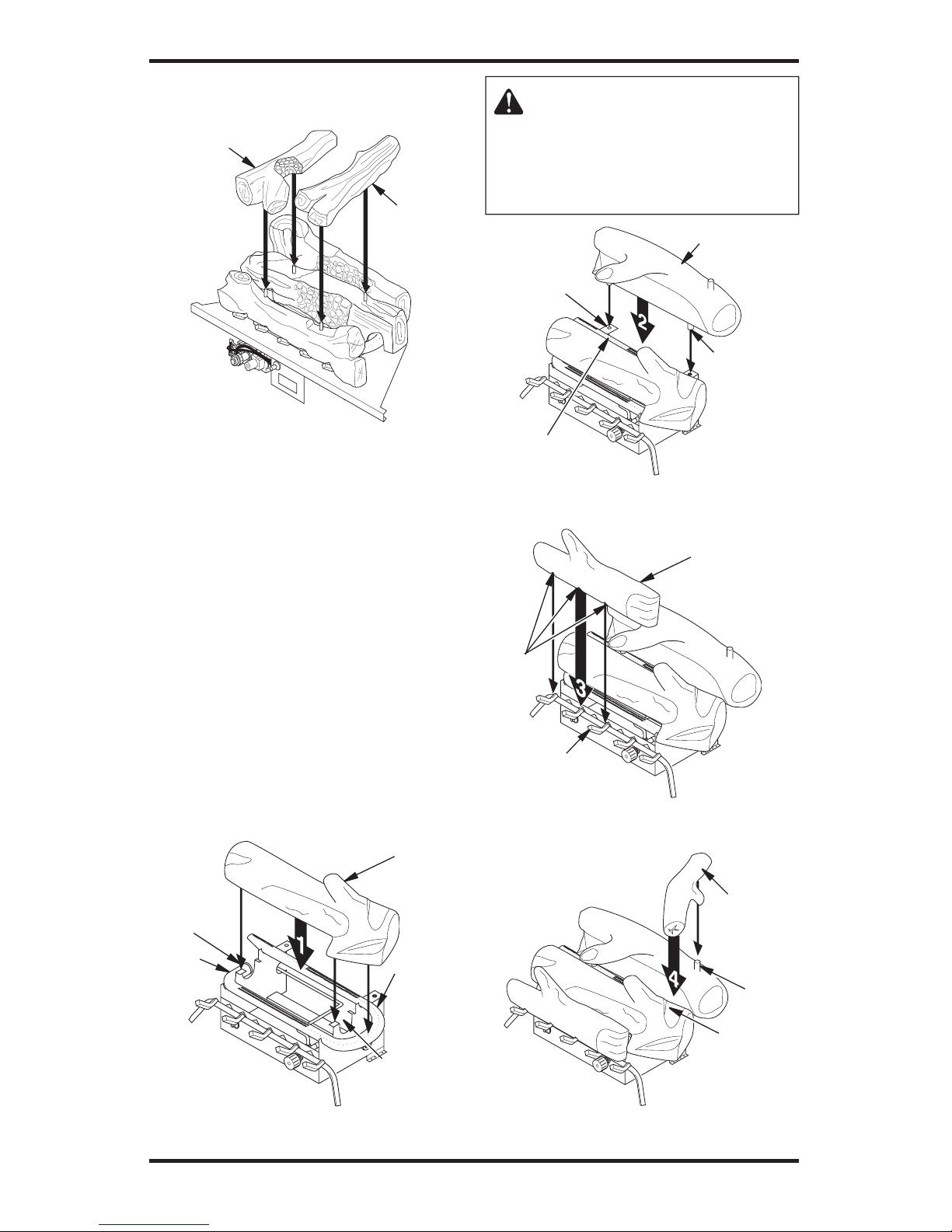 2

3

1

4