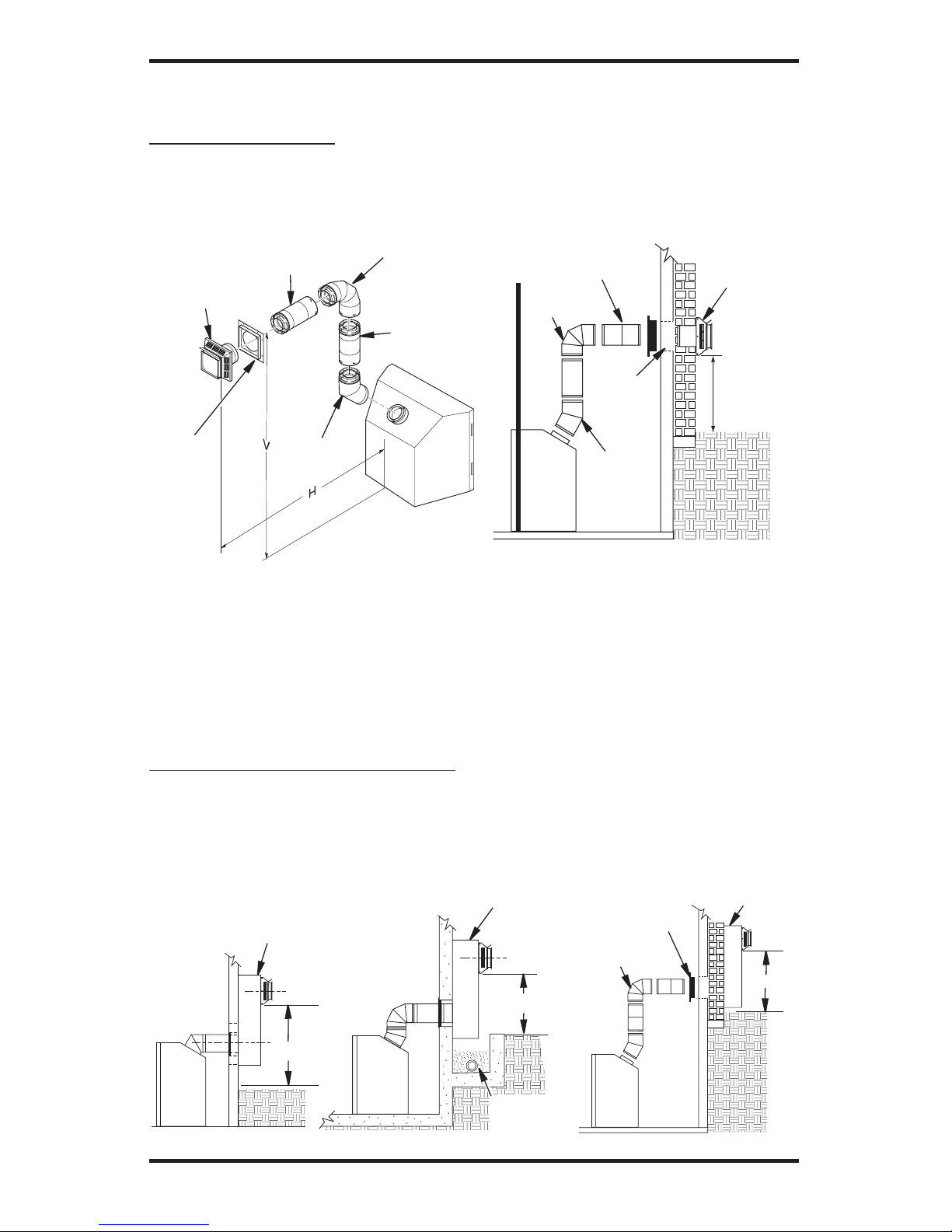 V

H