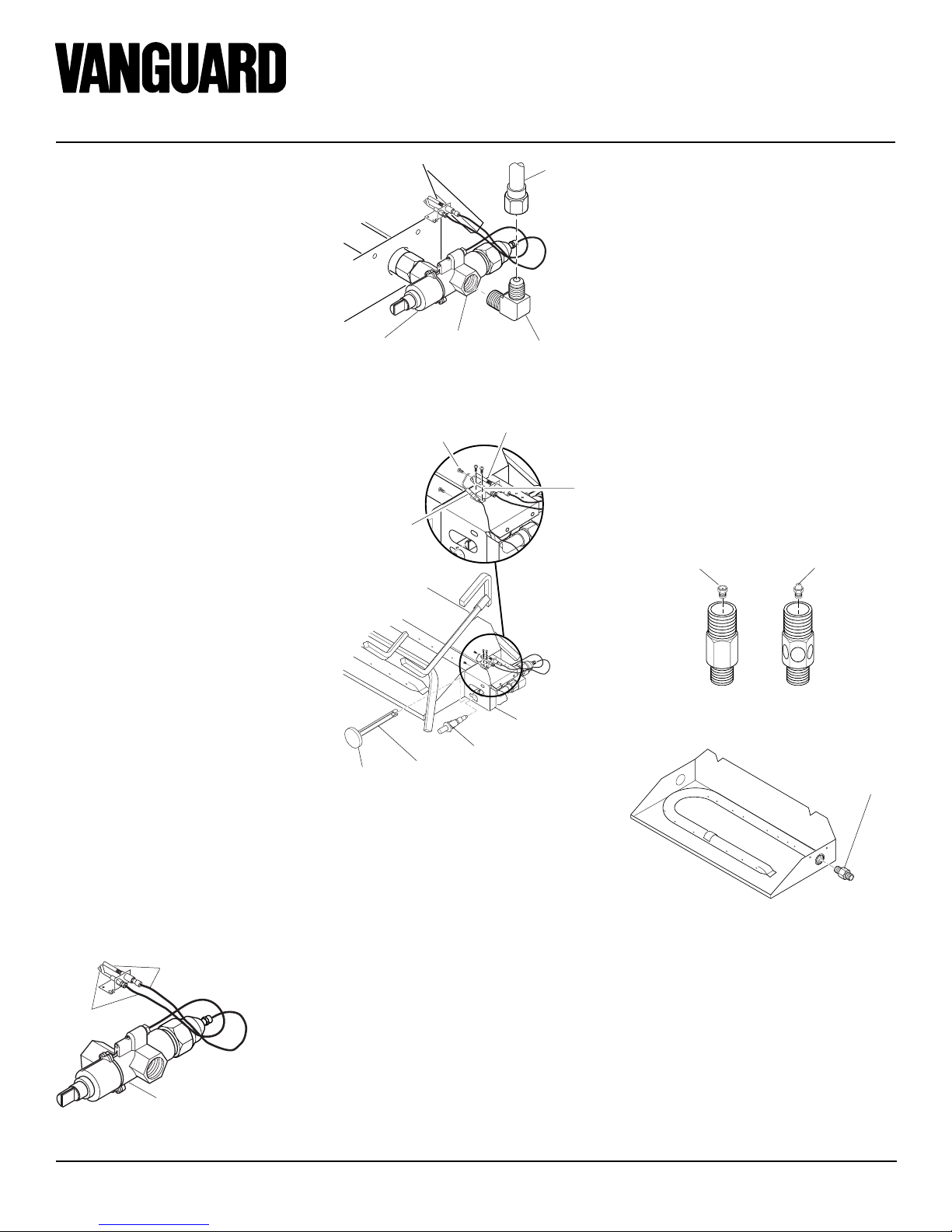 VANGUARD