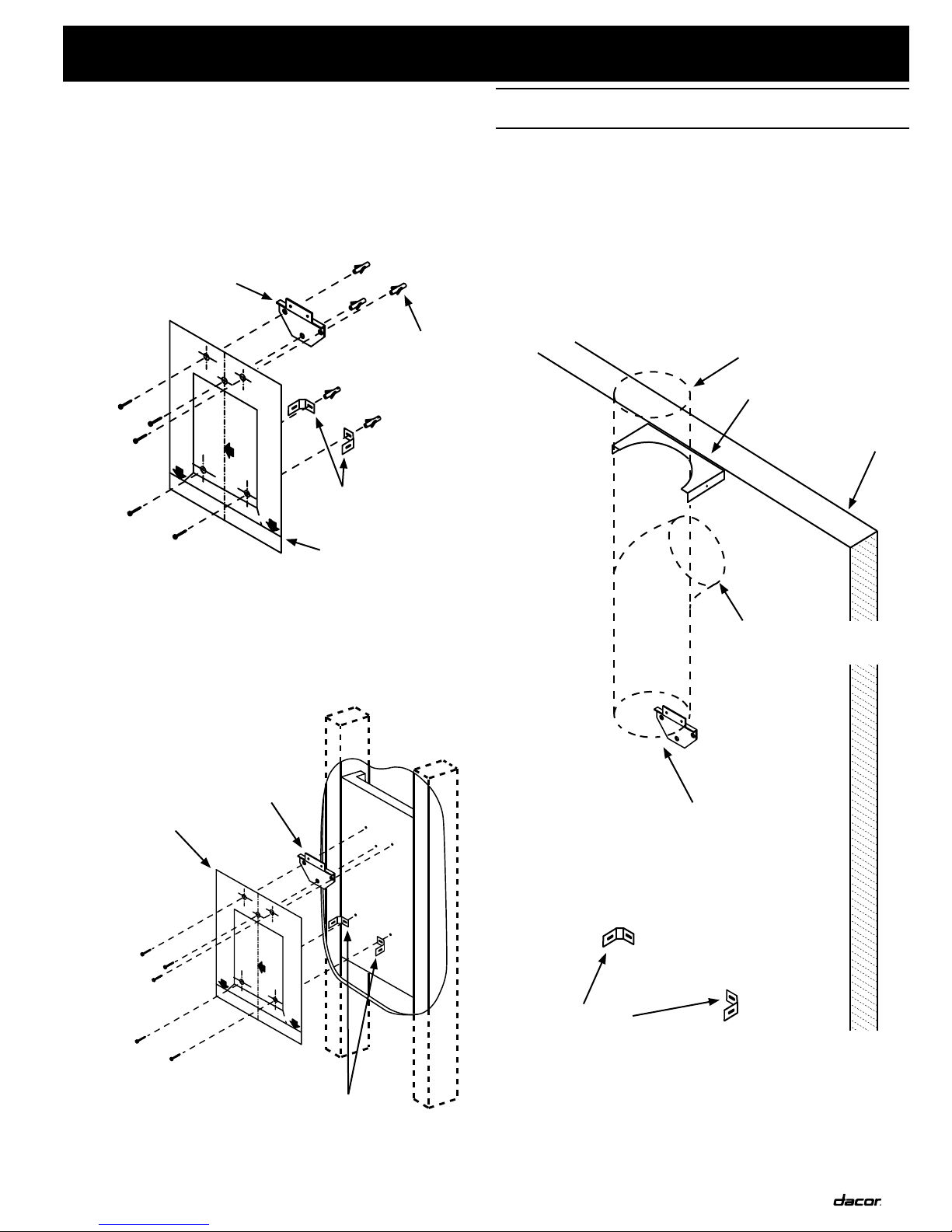 dacor