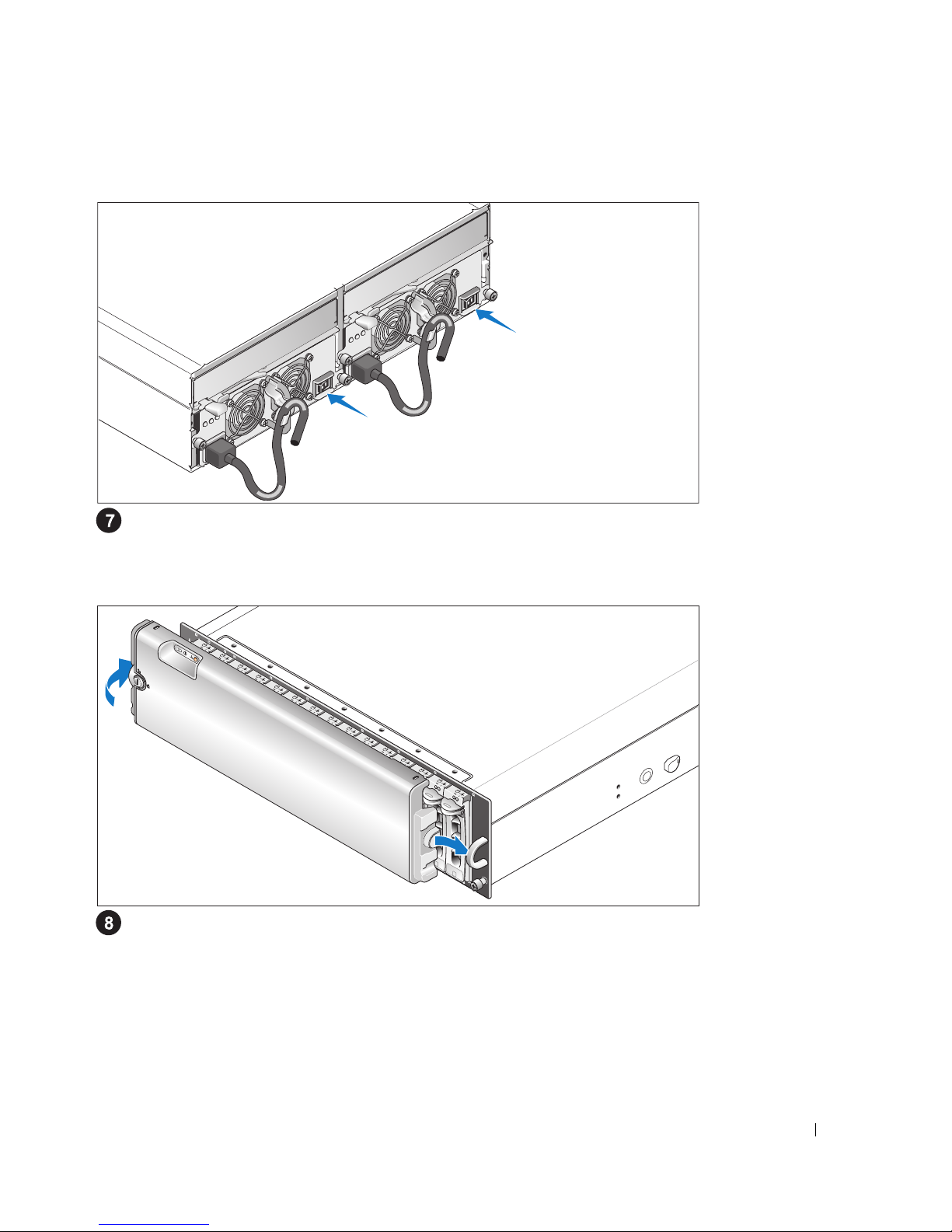 7

8