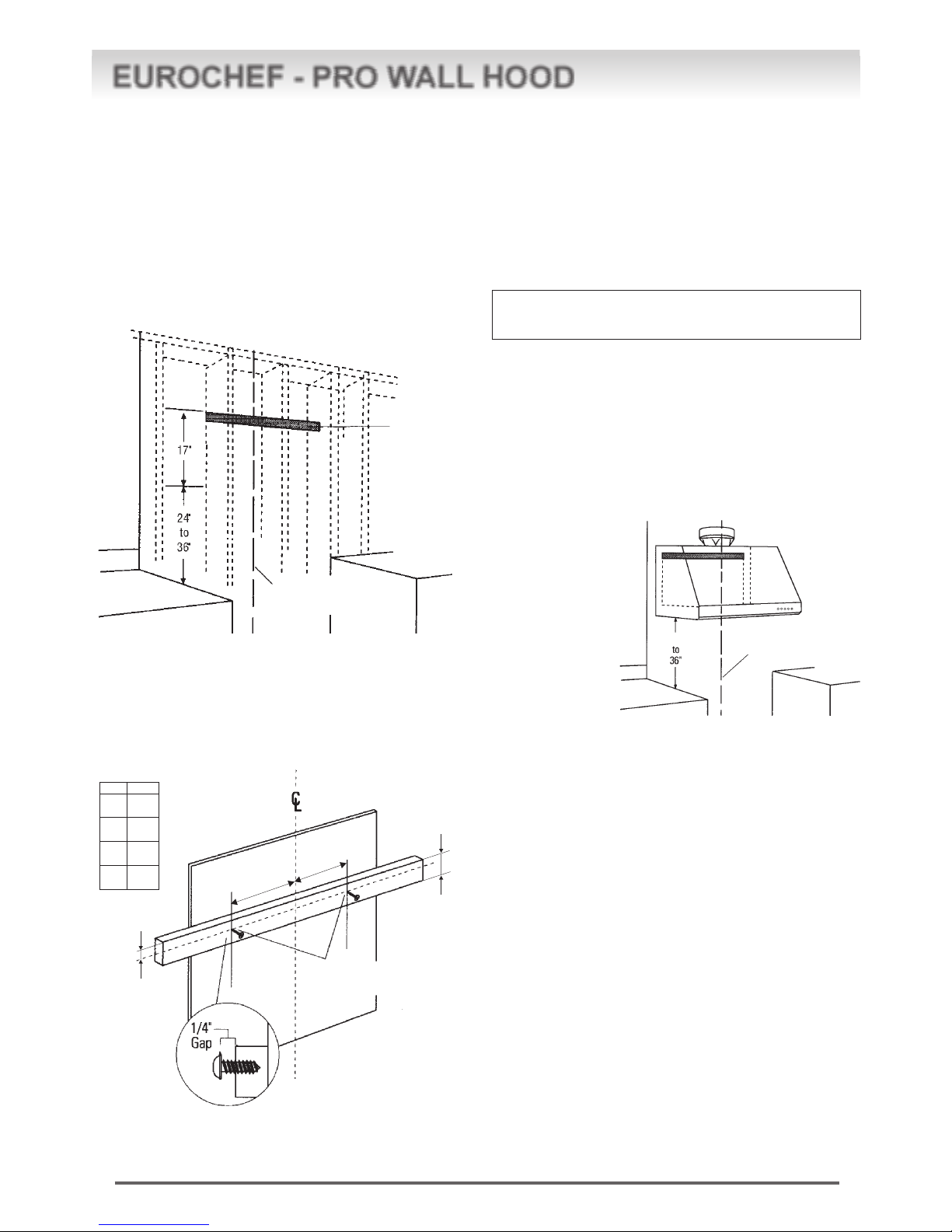 EUROCHEF - PRO WALL HOOD

17"

24"
to
36"

to
36"

C
L

1/4"
Gap