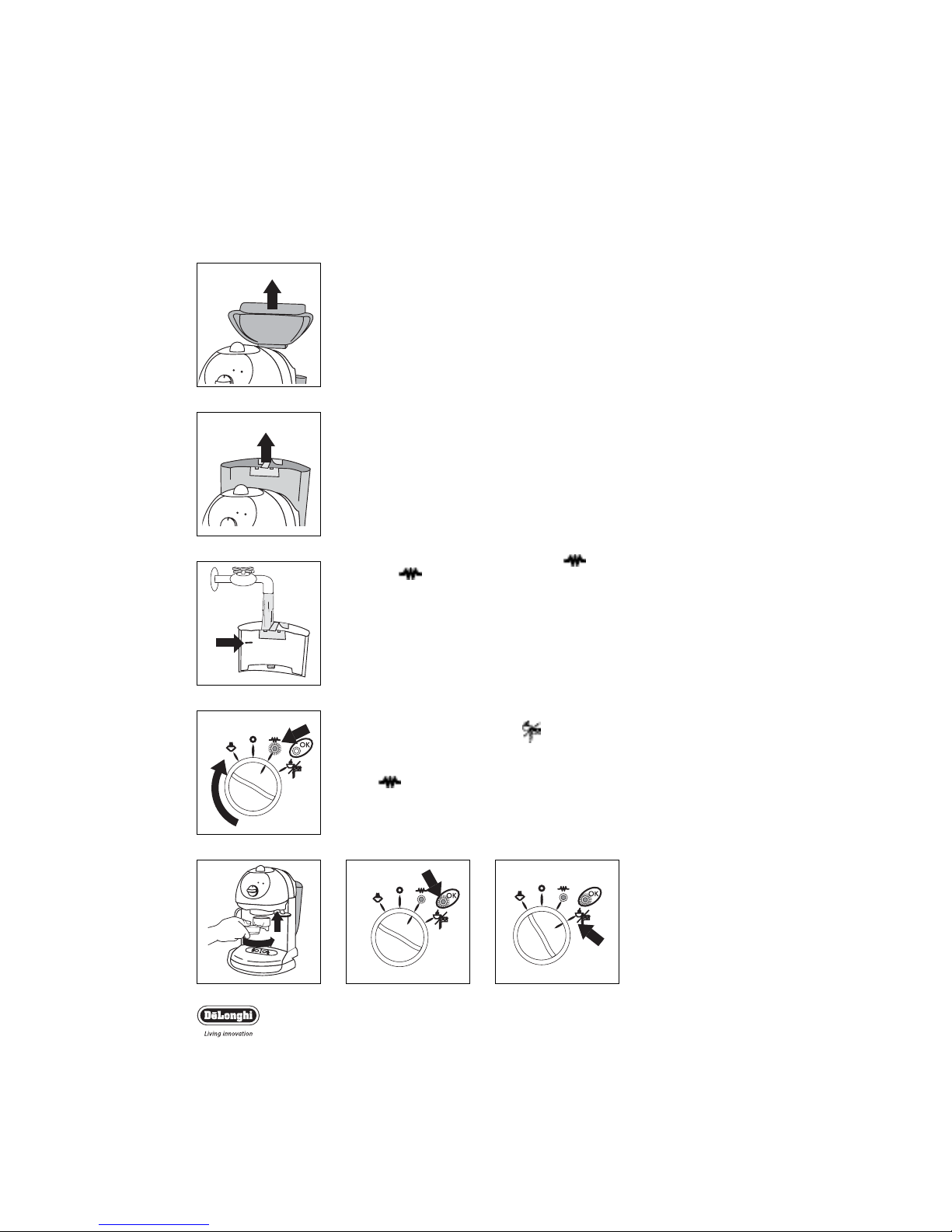 OK

OK

OK

DēLonghi
Living innovation