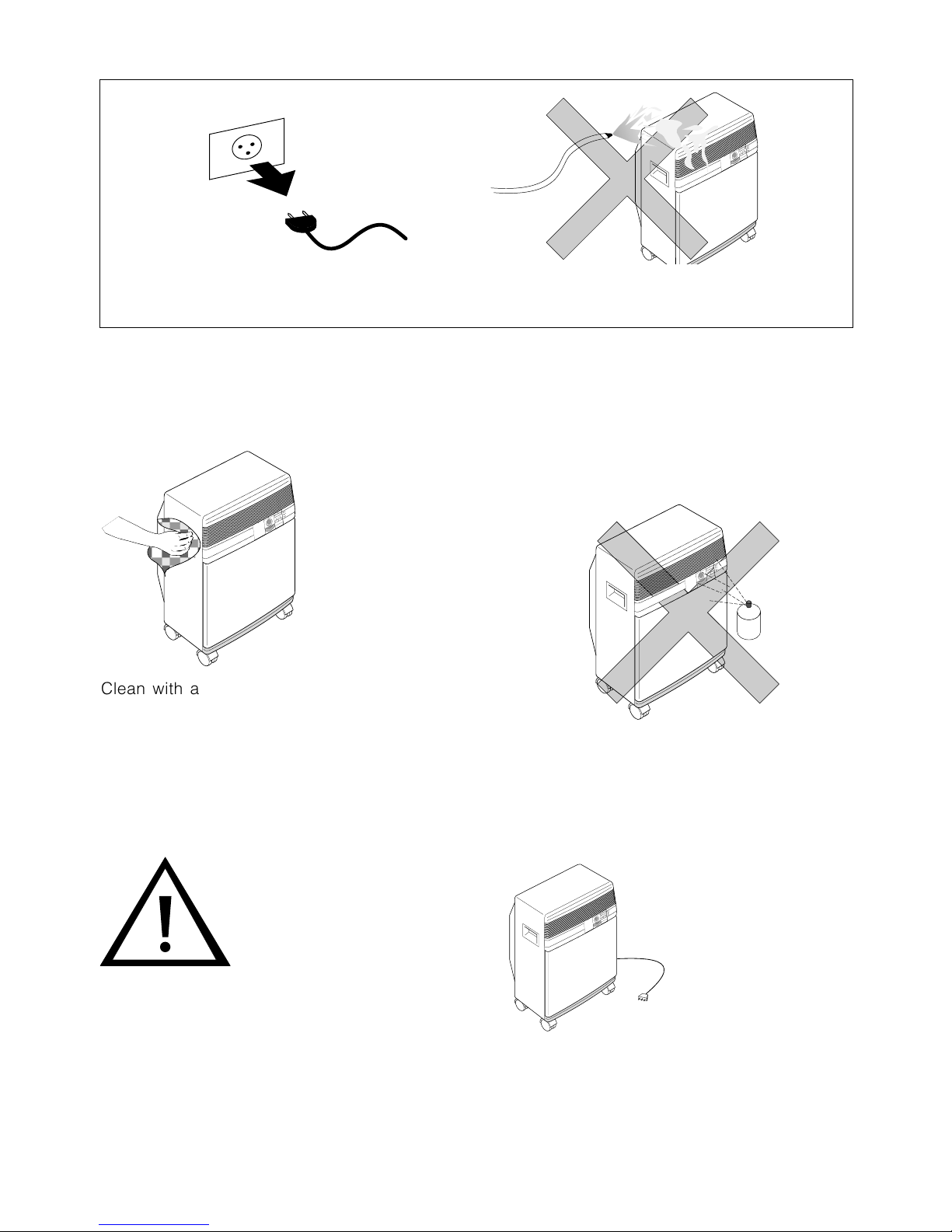 Clean with a