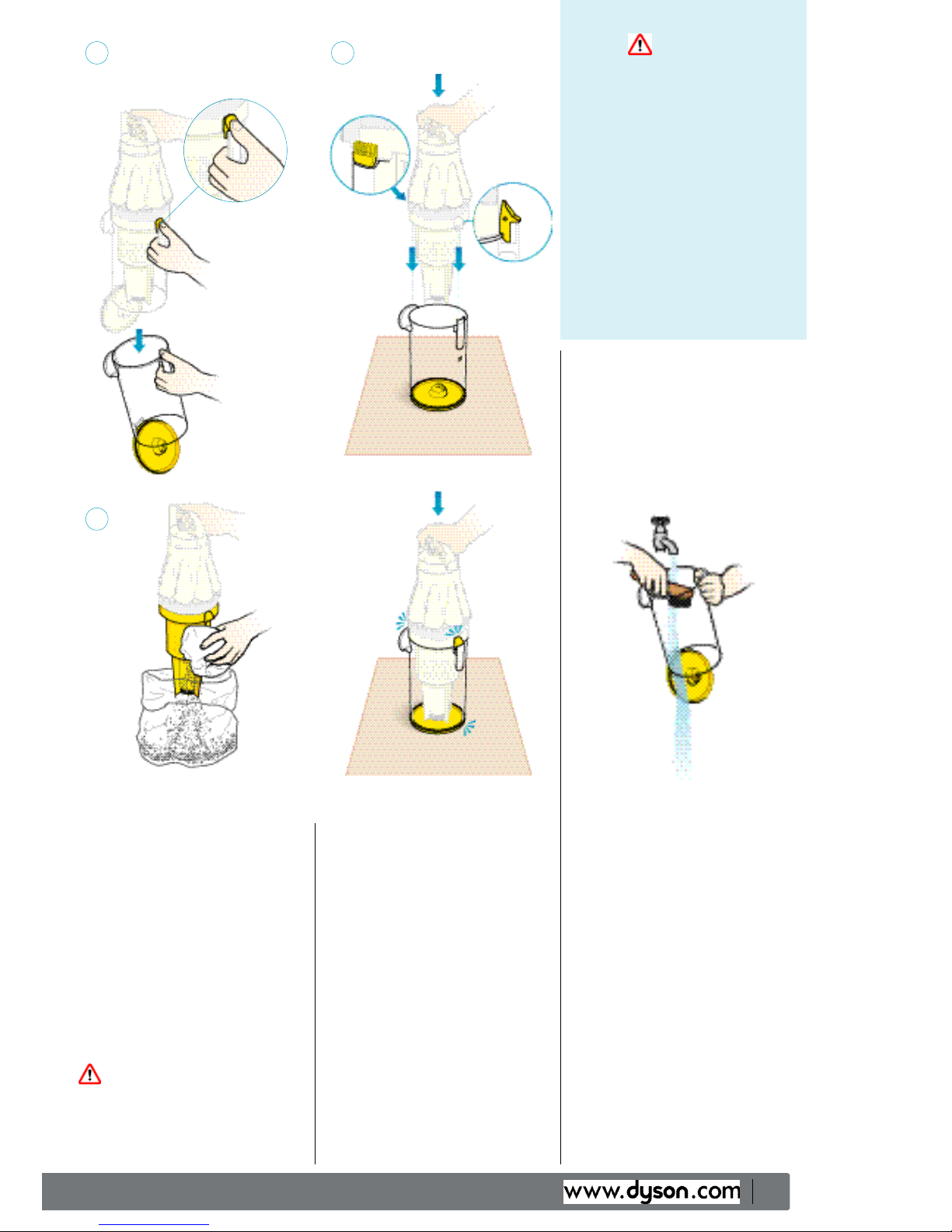 www.dyson.com