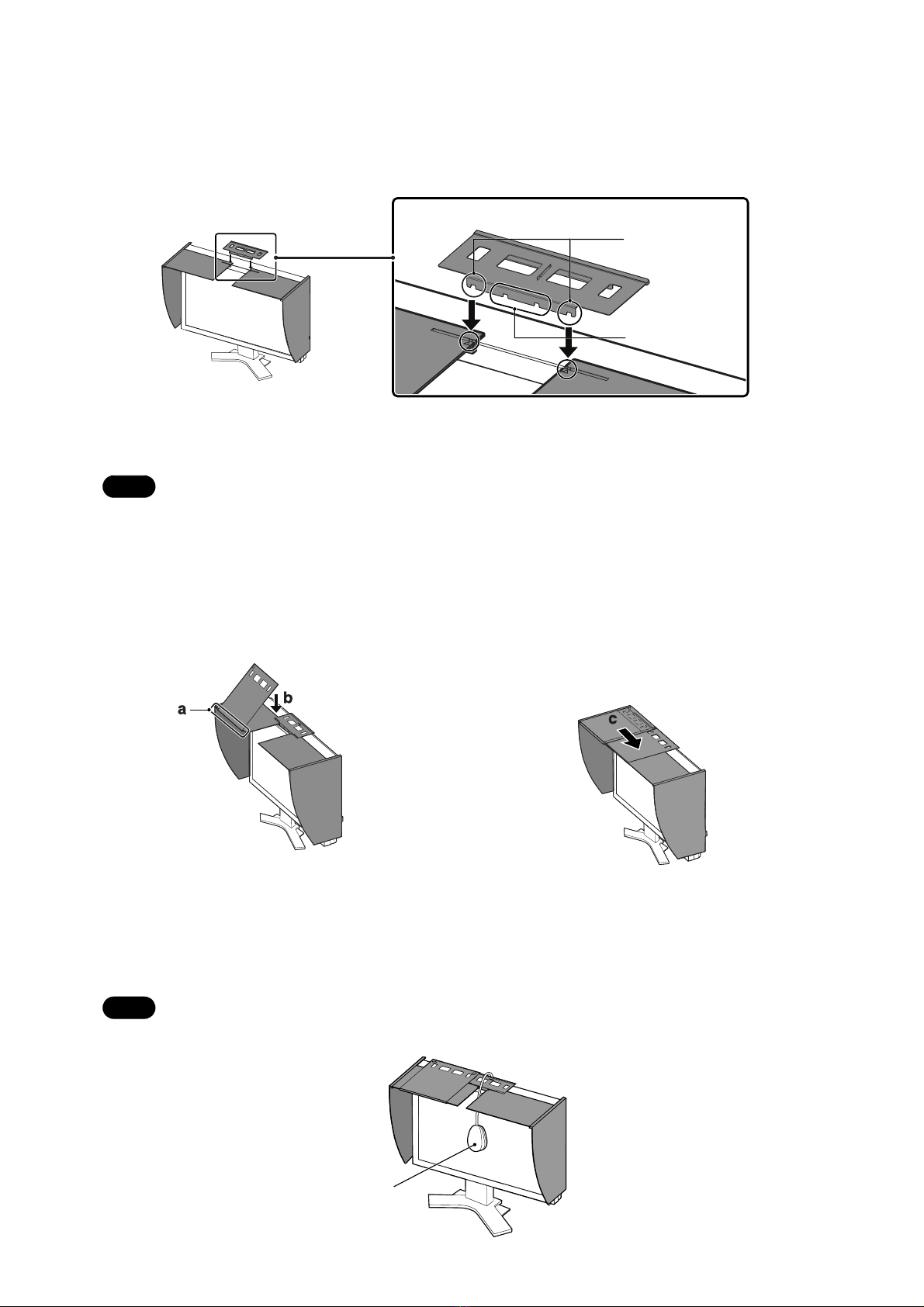 a

b

c