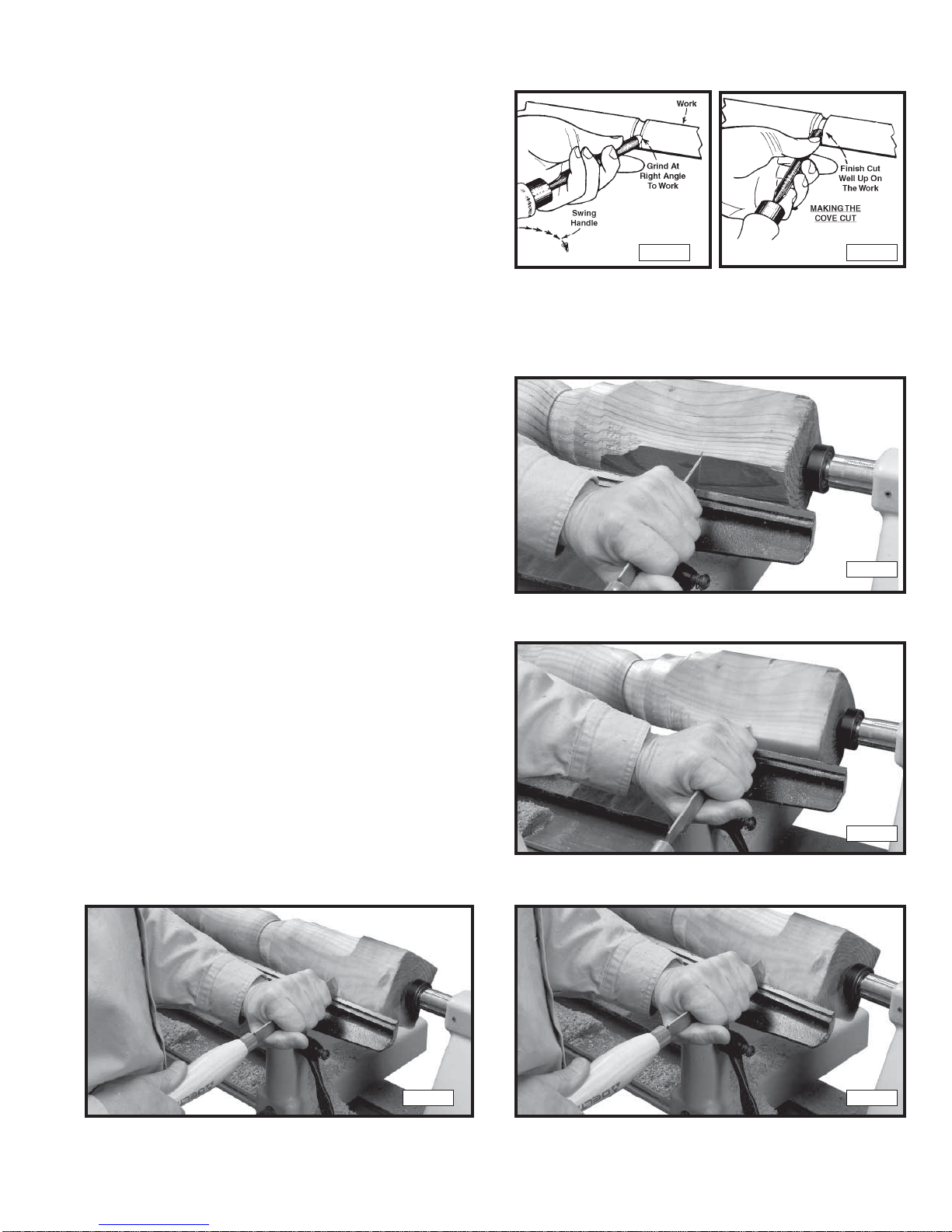 Work

Grind At Right Angle To Work

Swing Handle

Finish Cut Well Up On The Work

MAKING THE COVE CUT