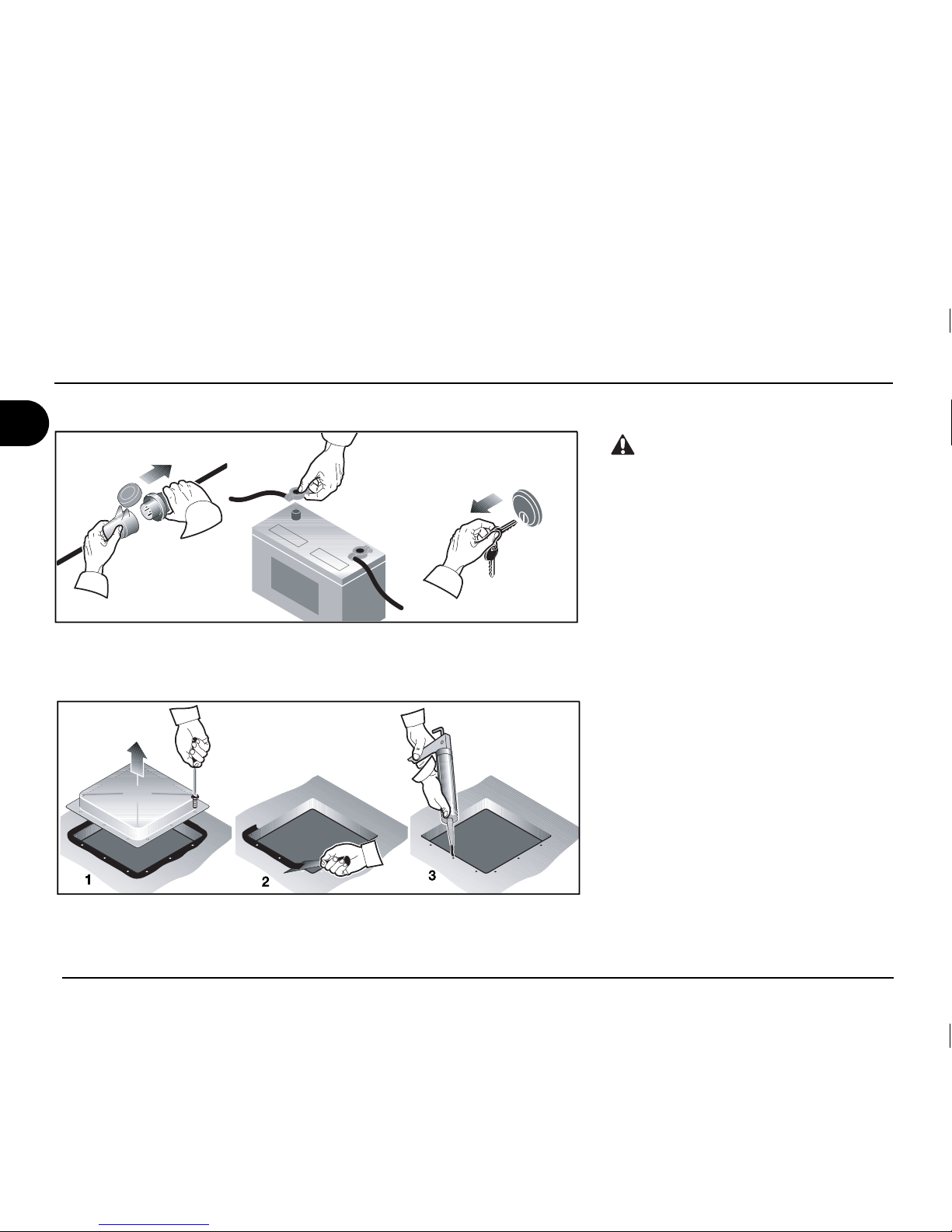 1

2

3