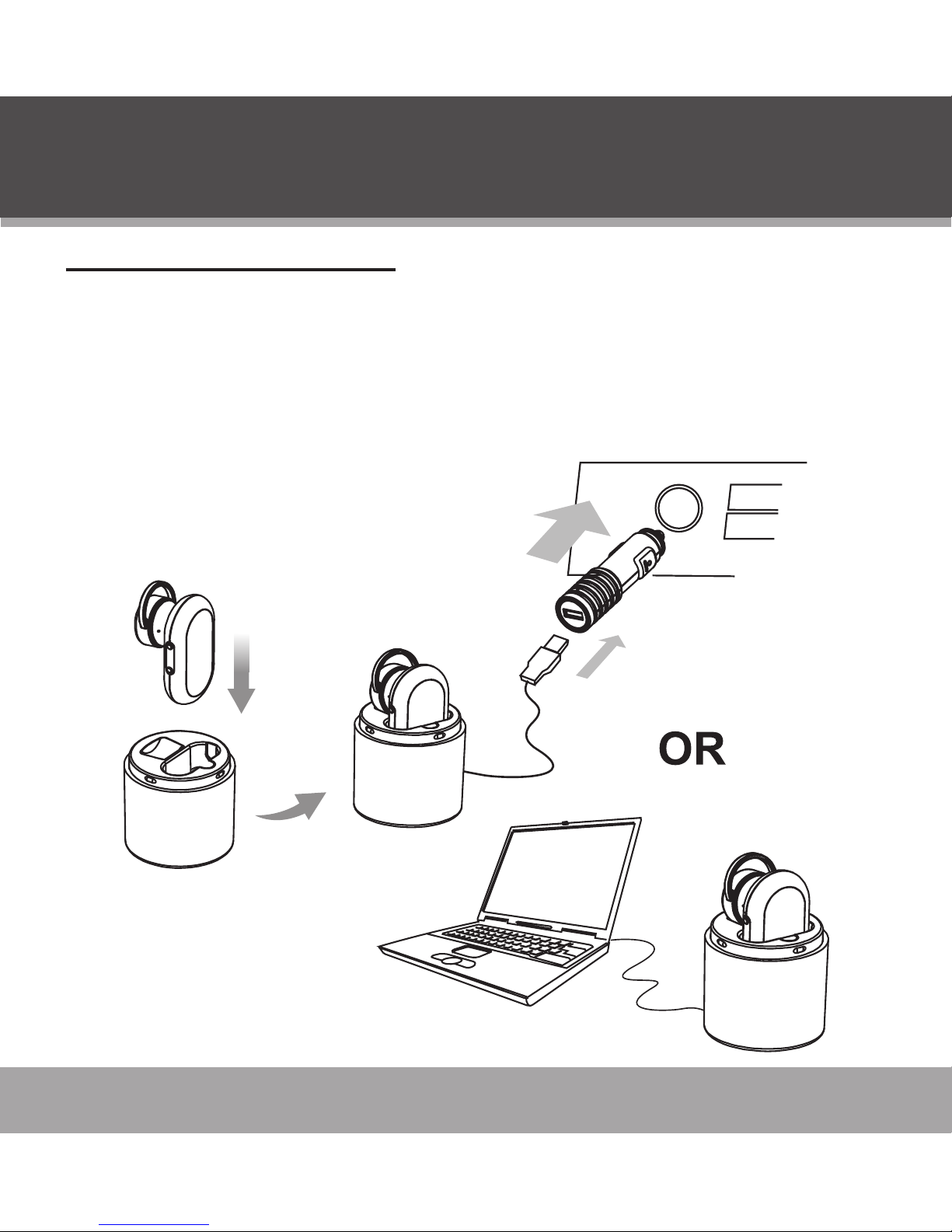 OR