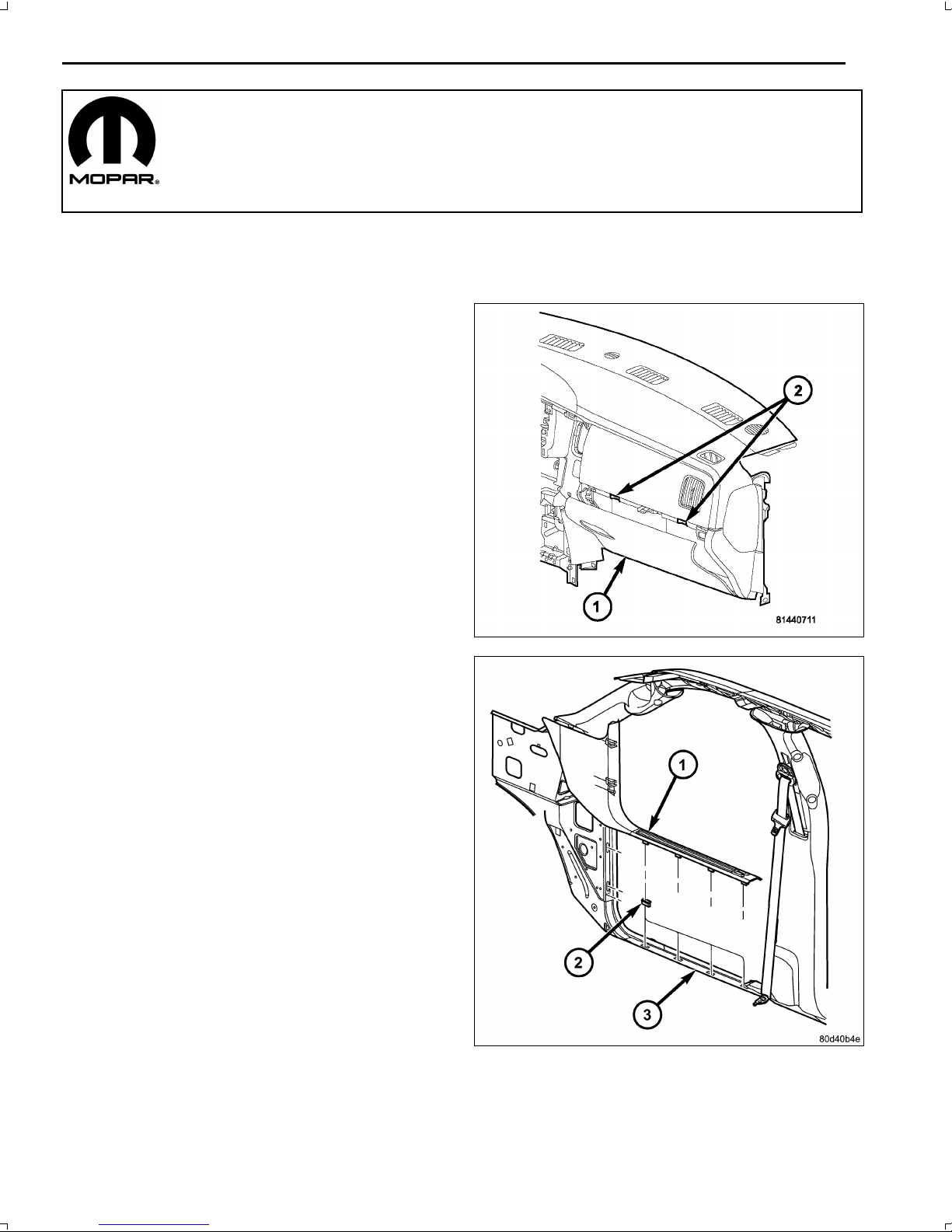 MOPAR®

2

1

81440711

1

2

3

80d40b4e