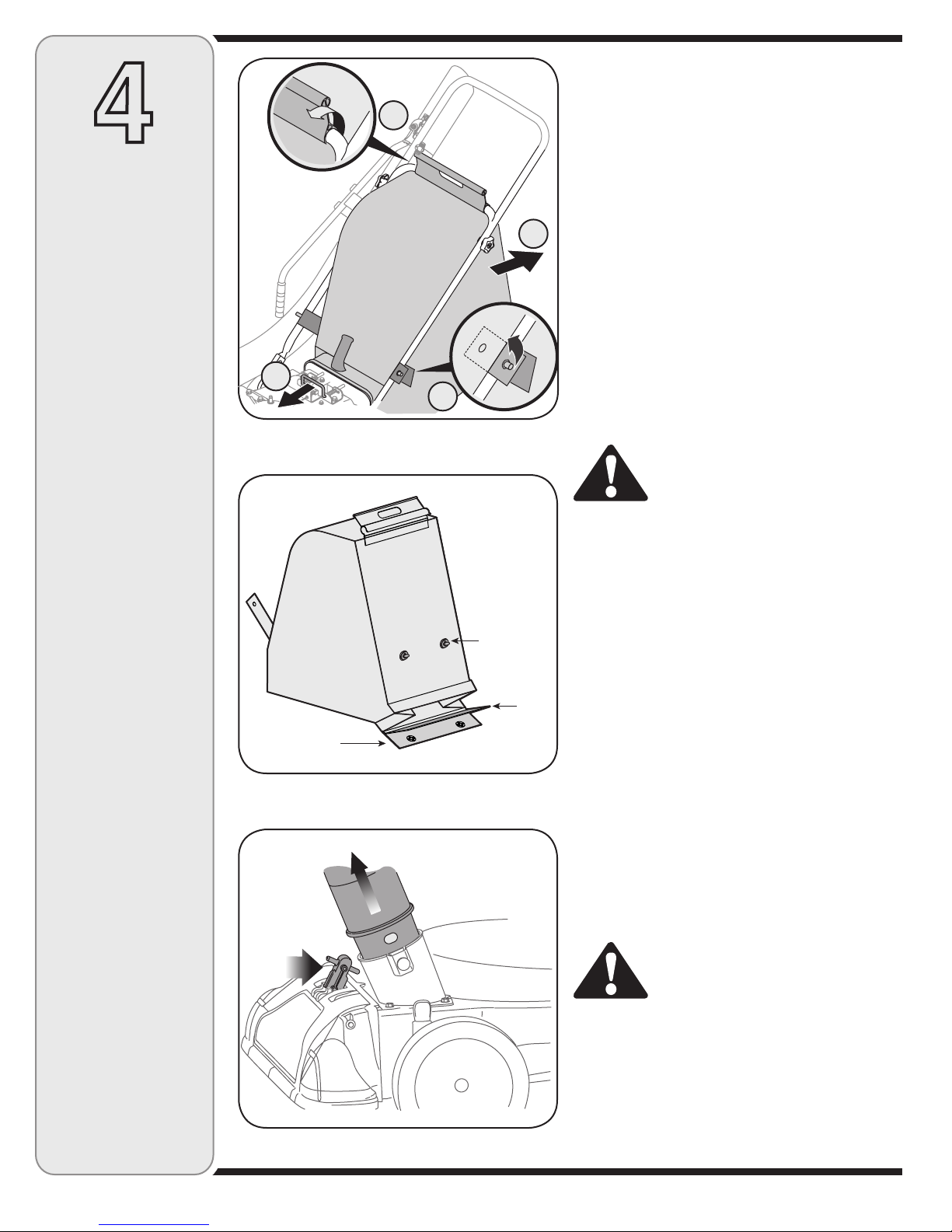 4