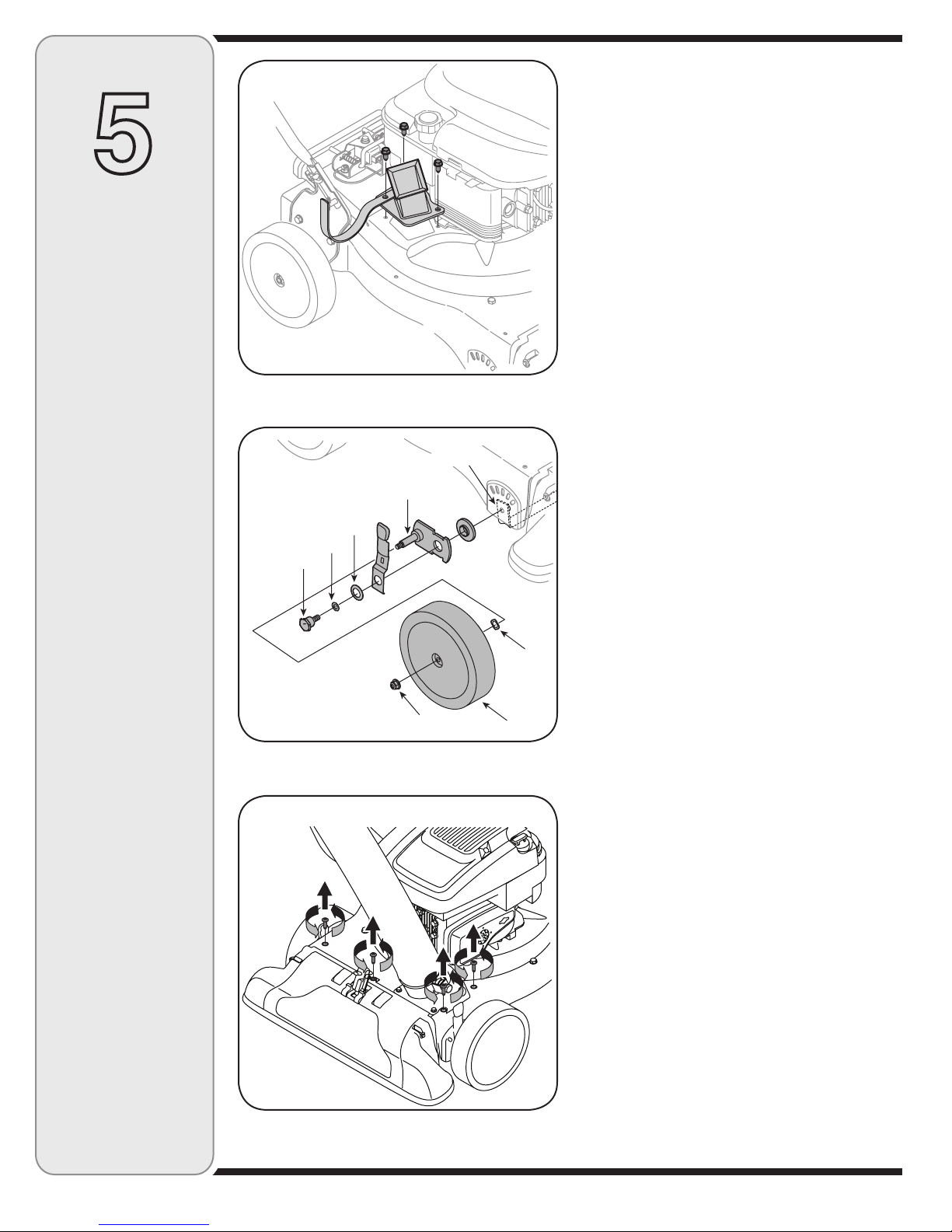 5