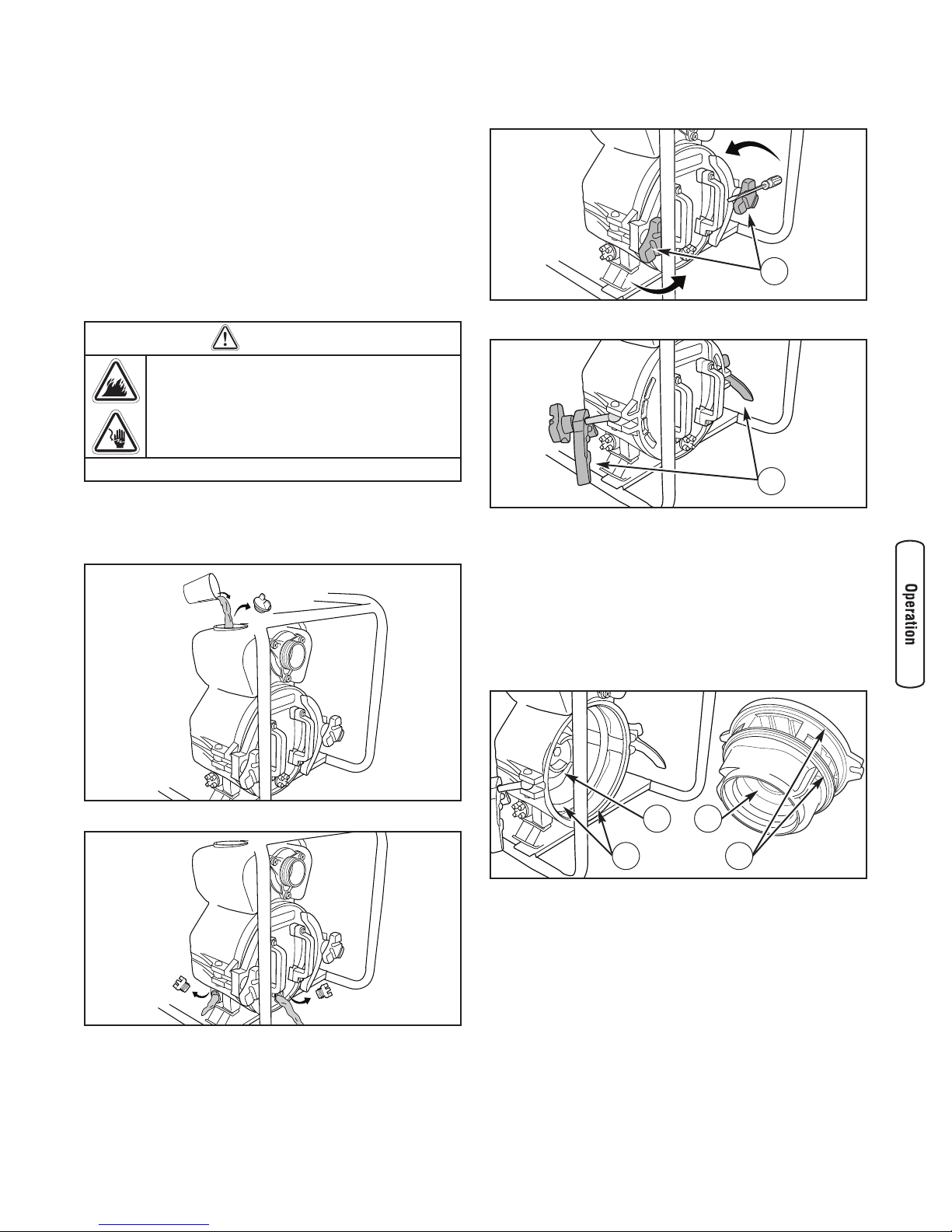 Operation