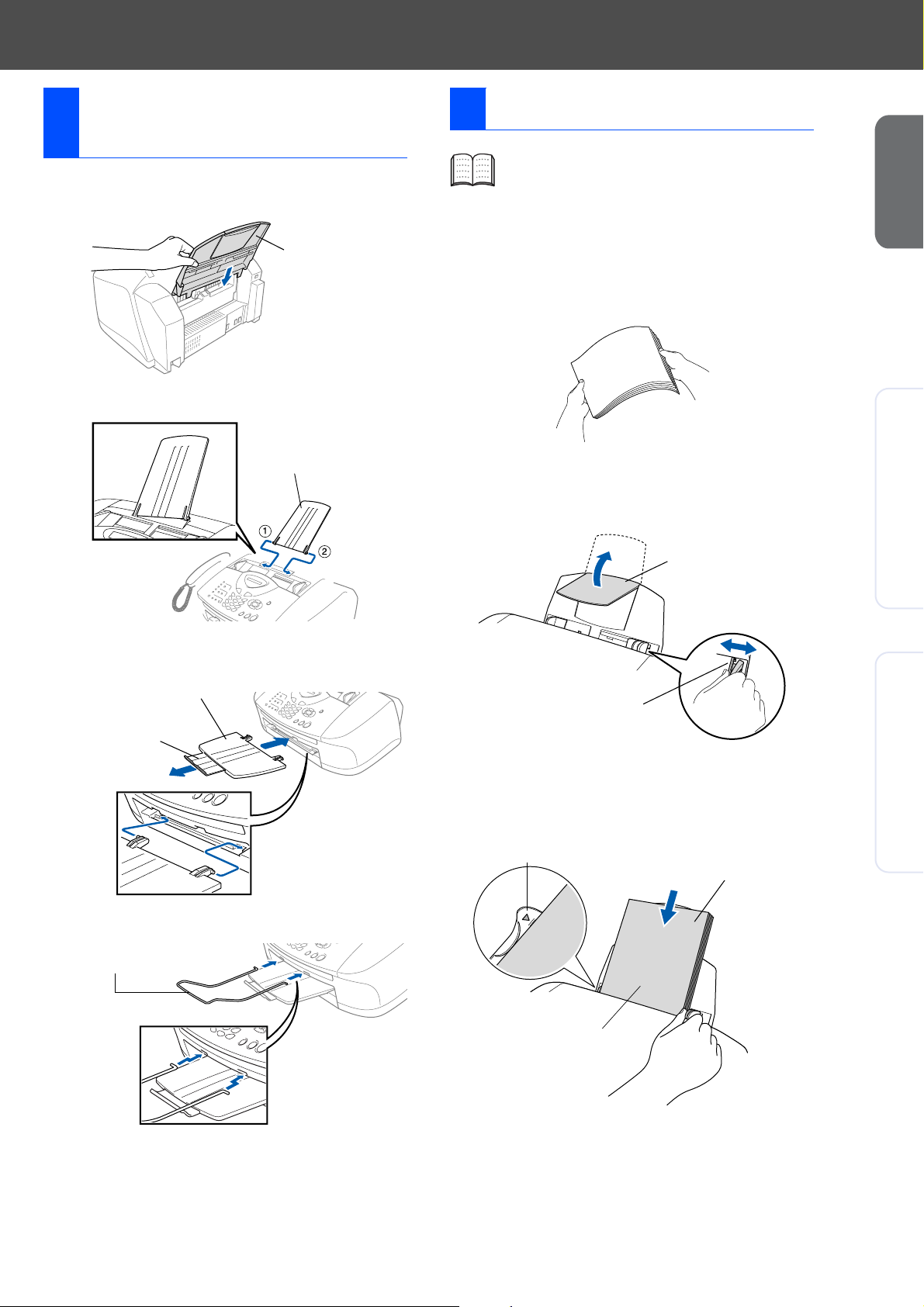 ①

②