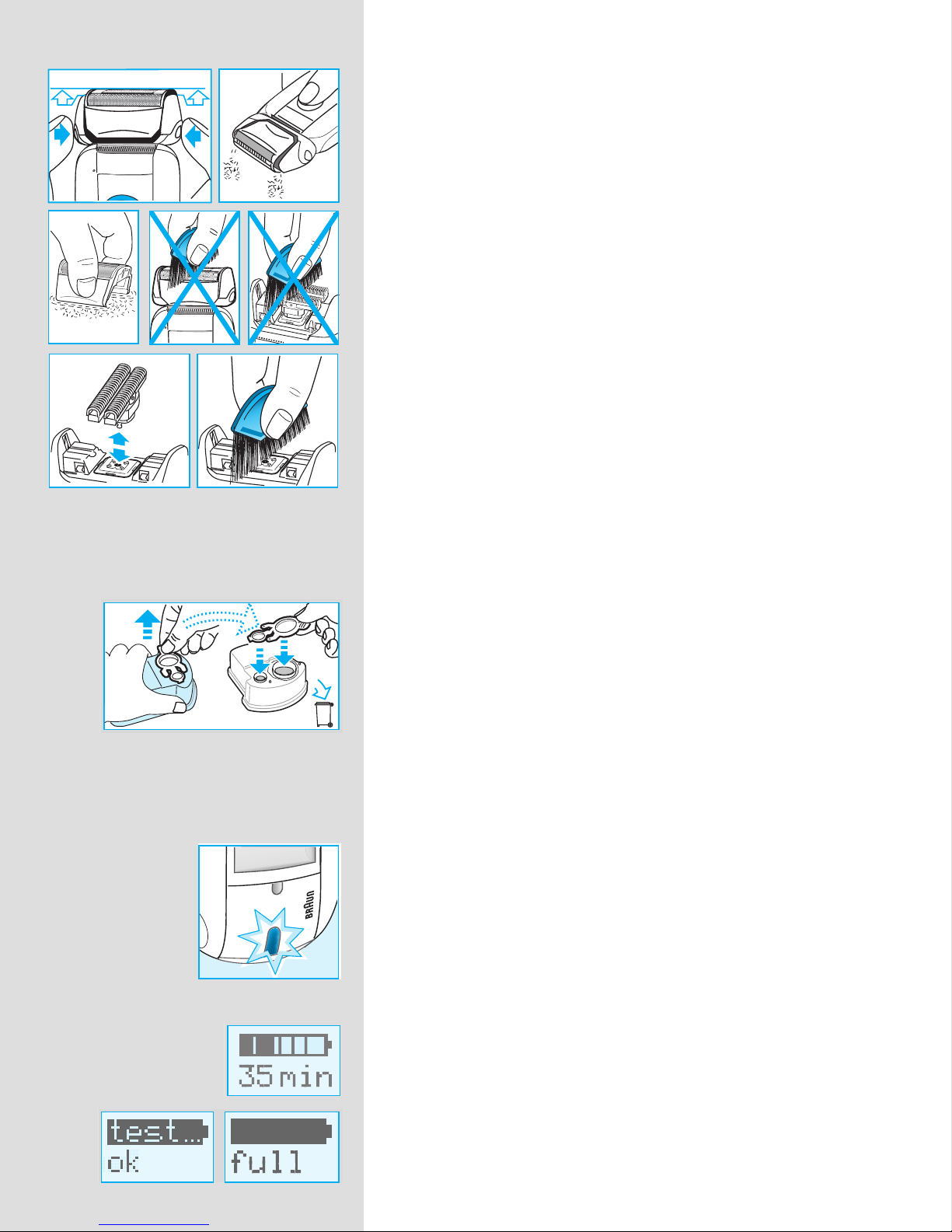 BRAUN

35 min

test...
ok

full