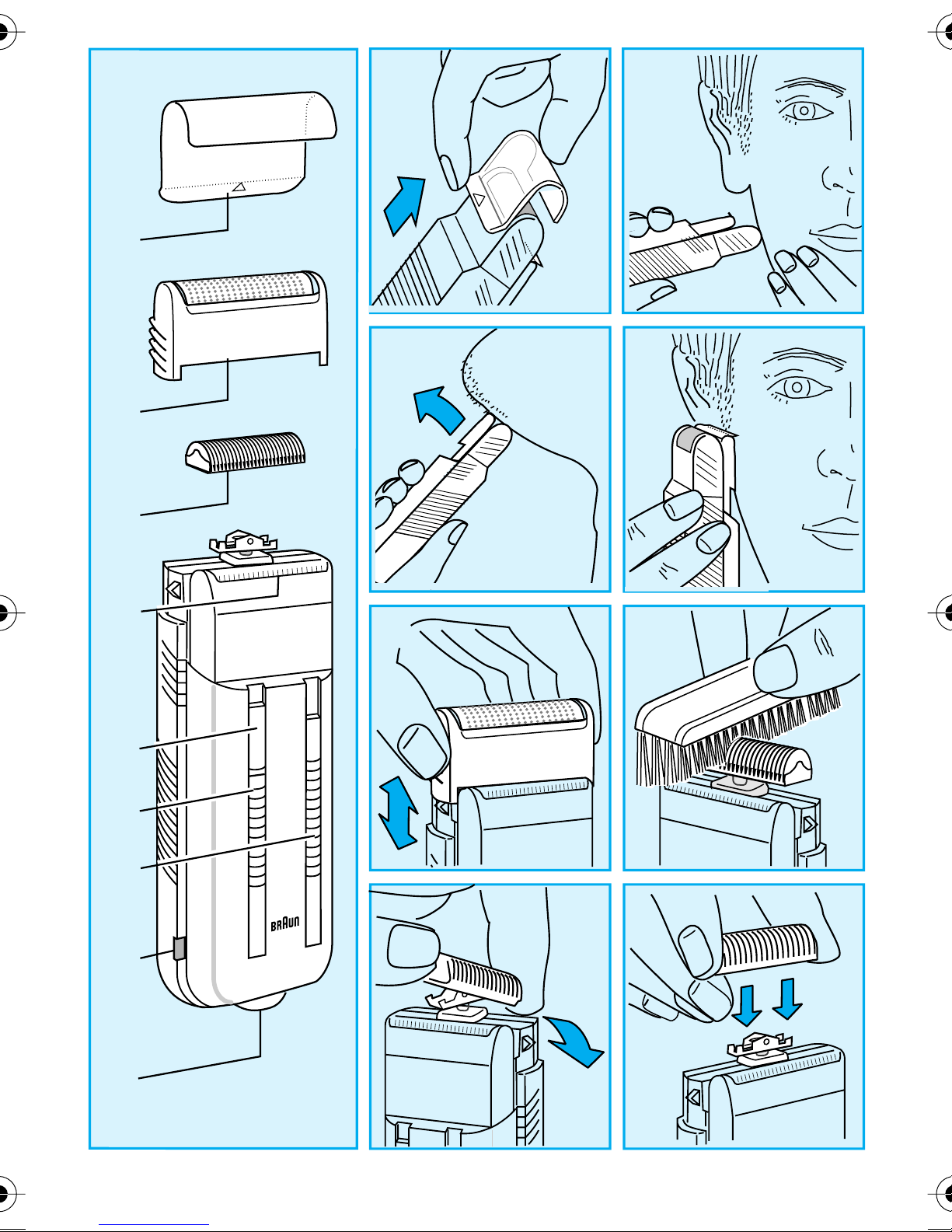 BRAUN