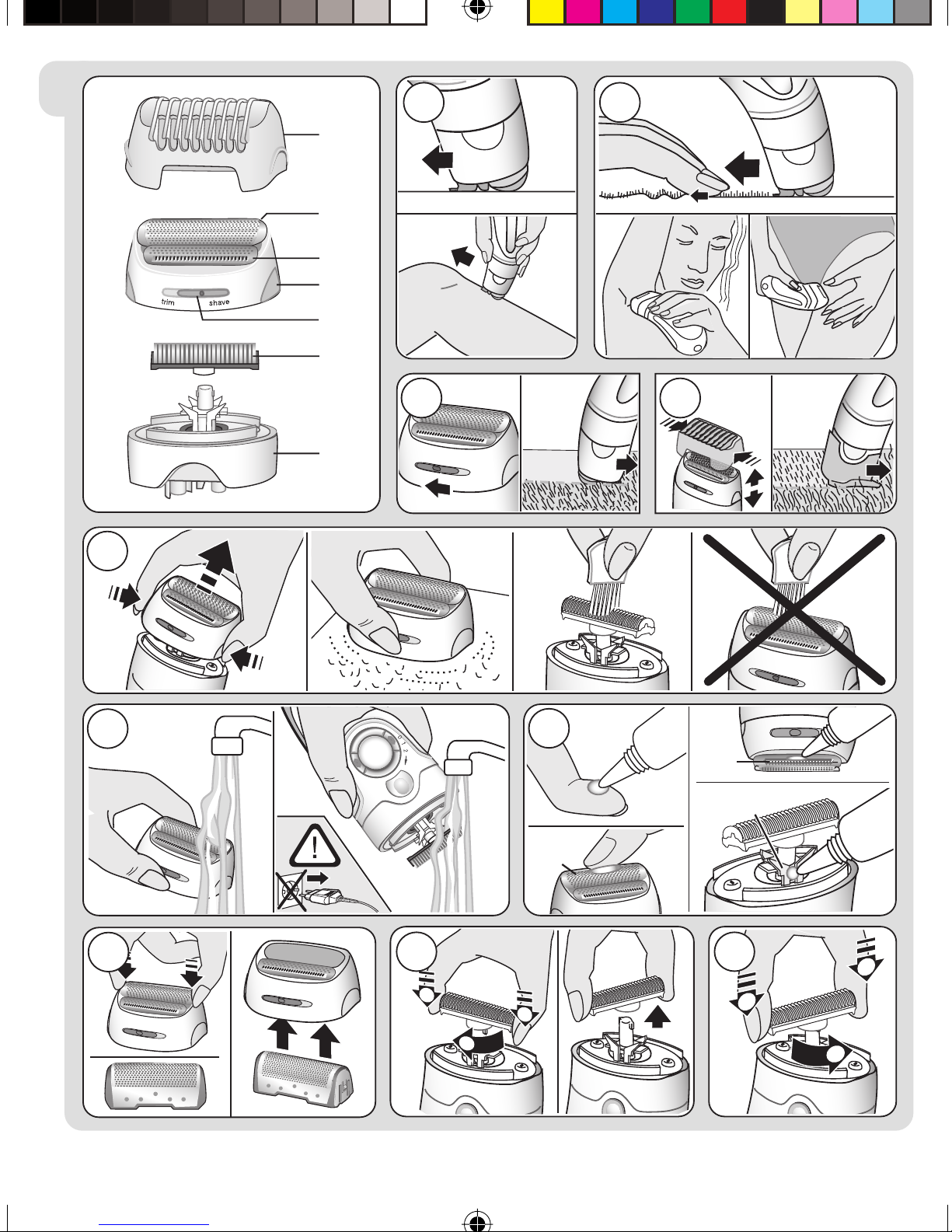 trim shave