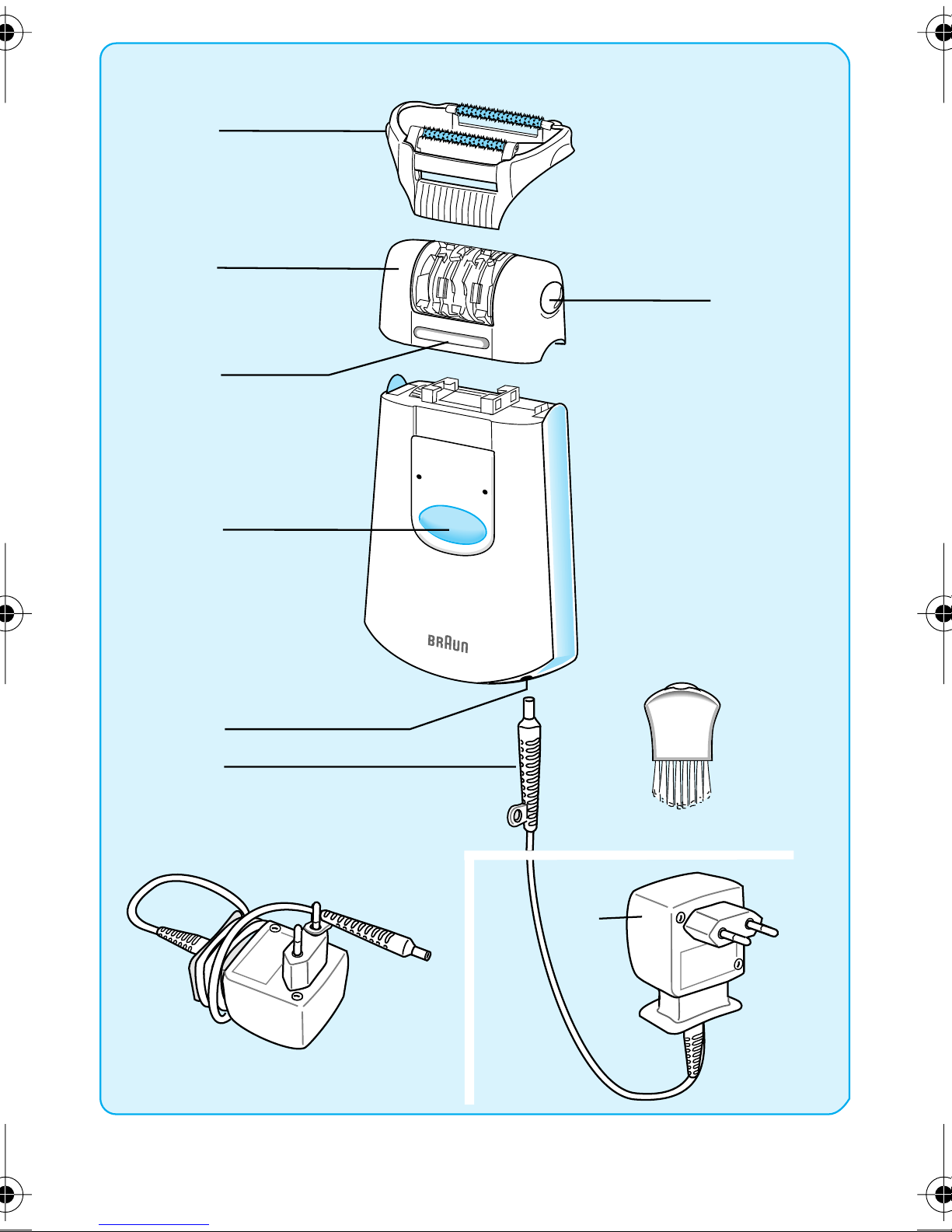 BRAUN