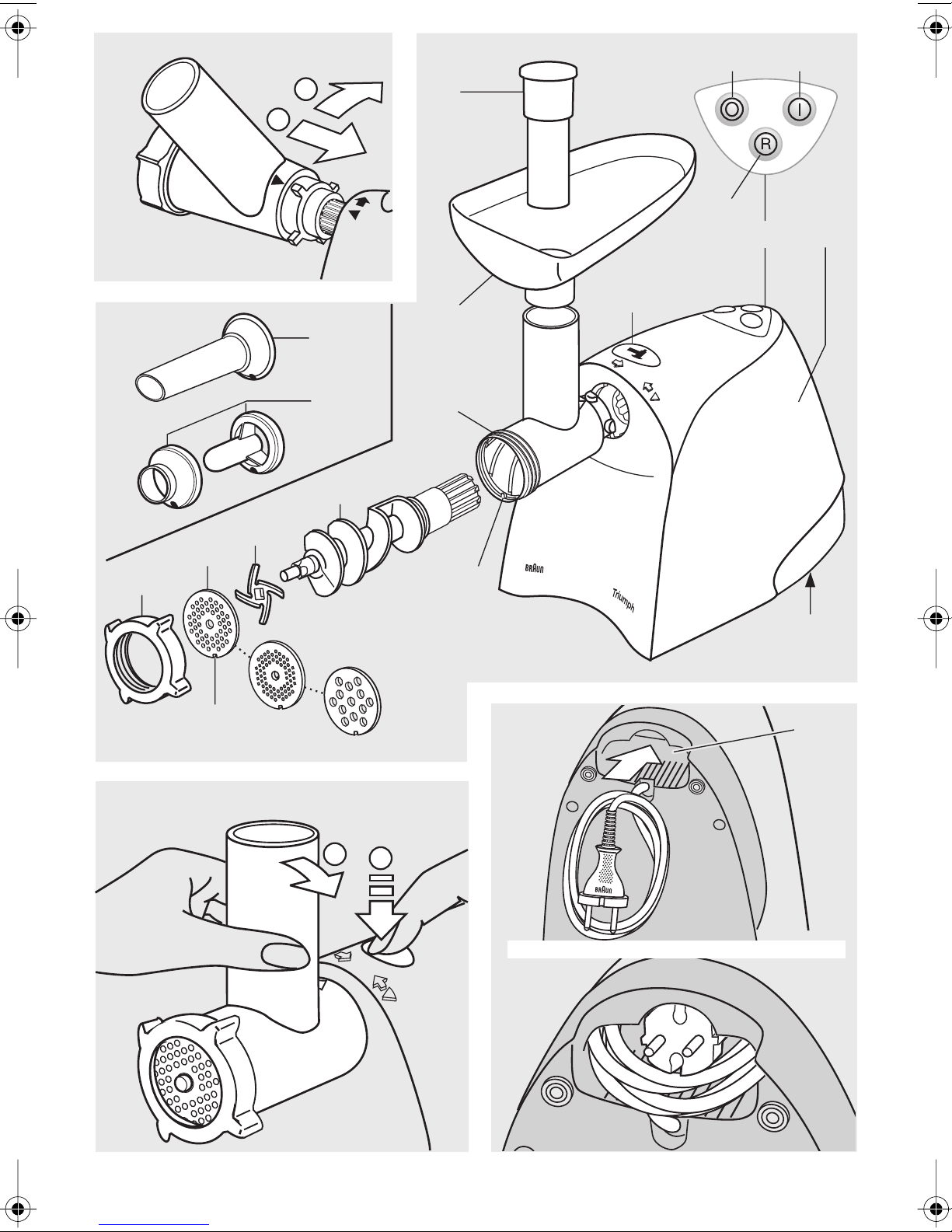 O I
R
BRAUN
Triumph
BRAUN