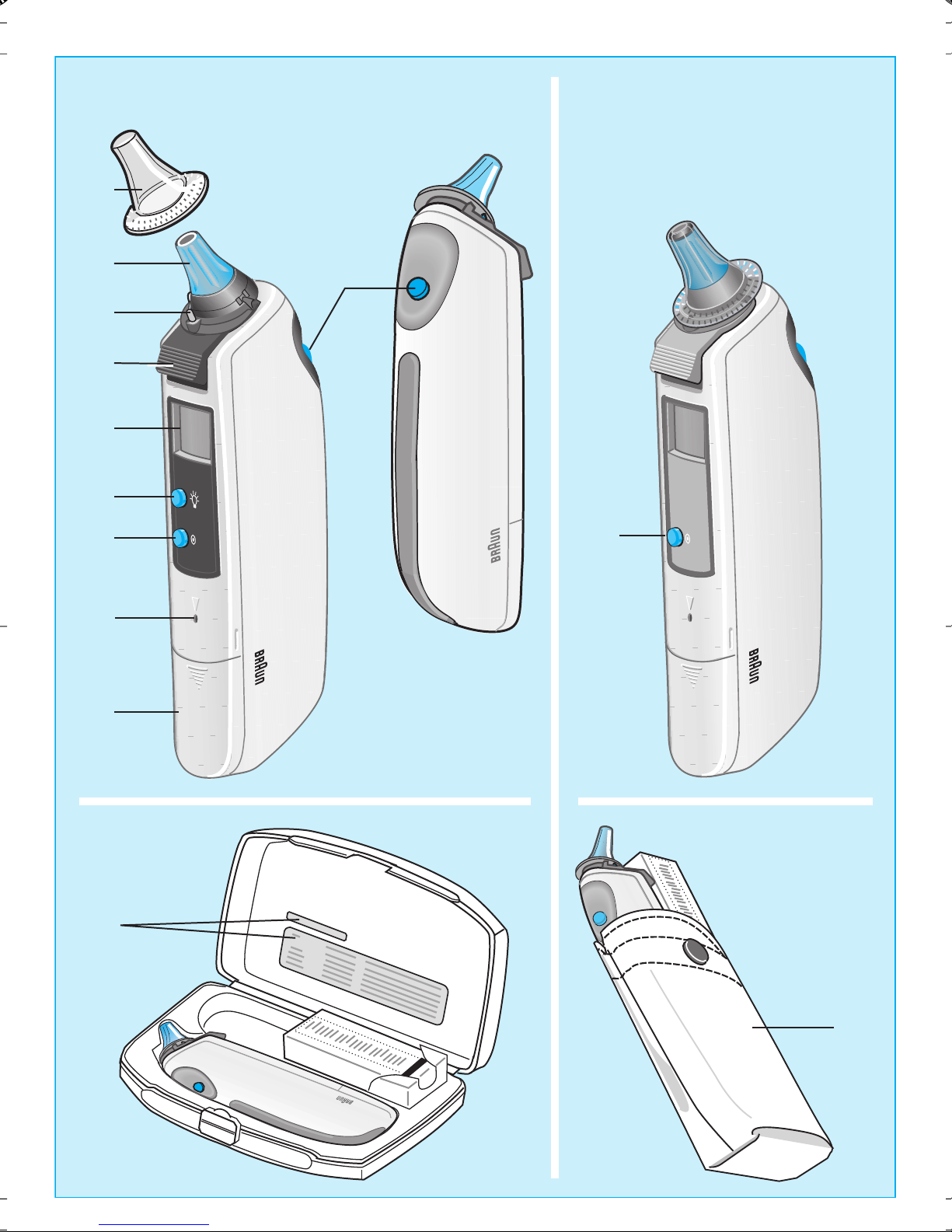 BRAUN

BRAUN

BRAUN

BRAUN