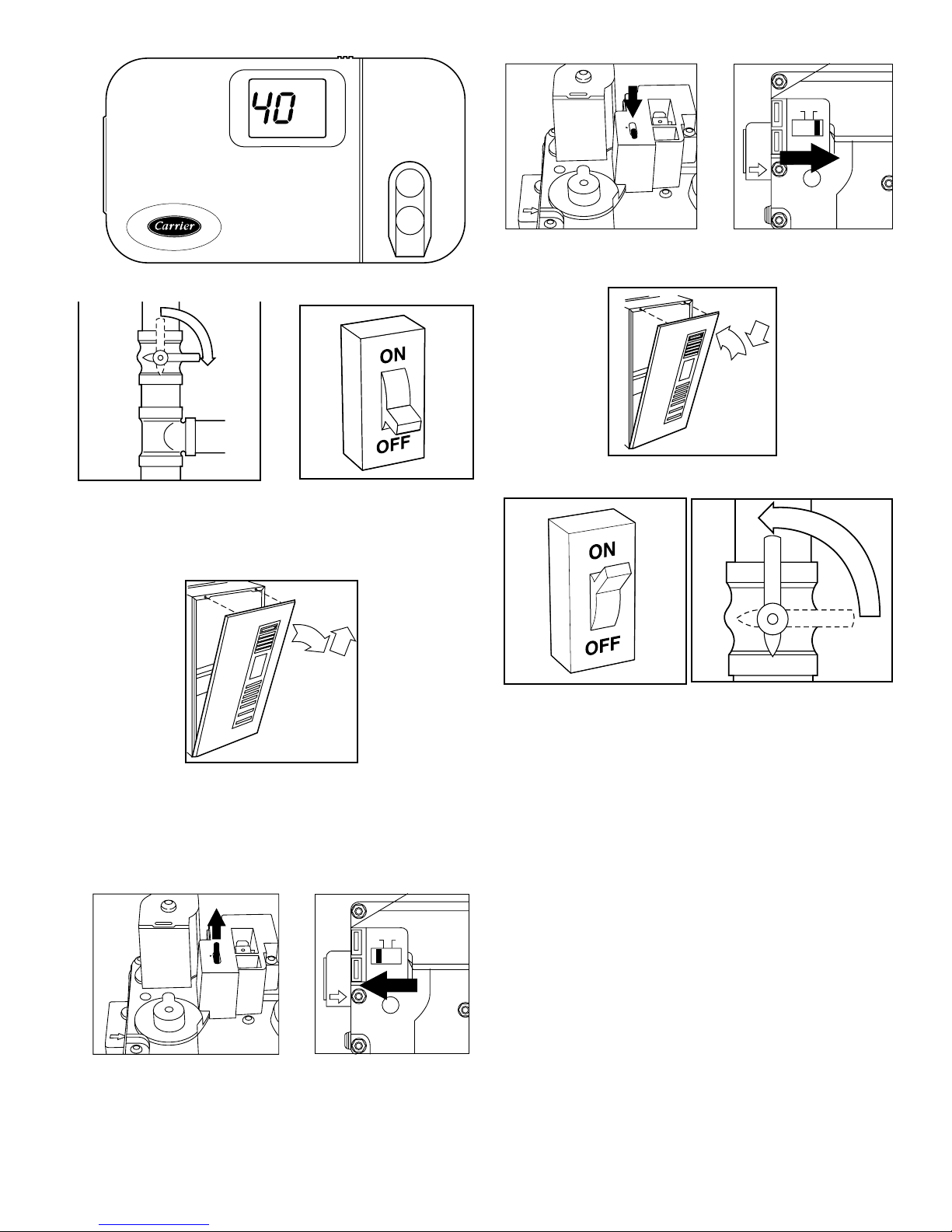 40

Carrier

ON

OFF

ON

OFF