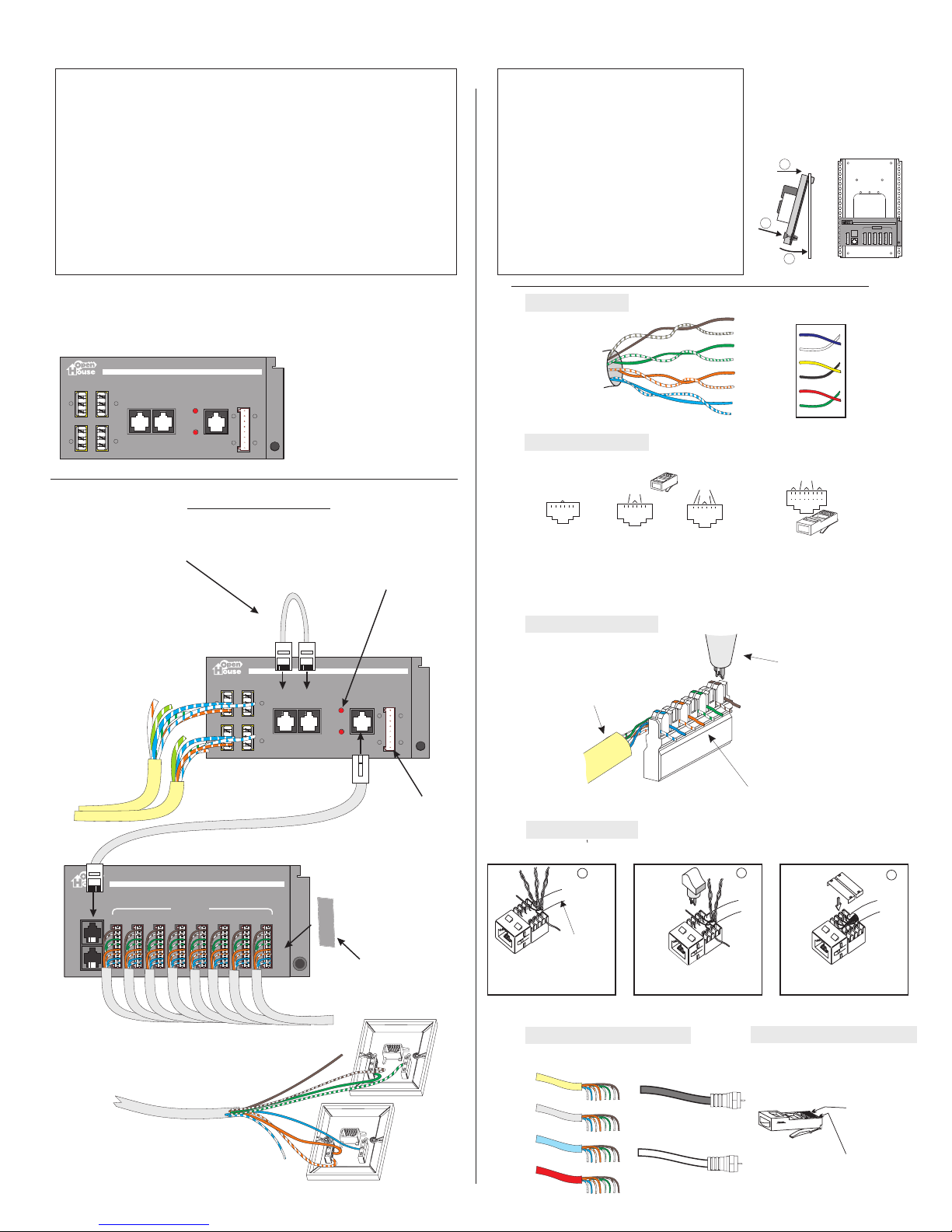 Open House

Open House

Open House