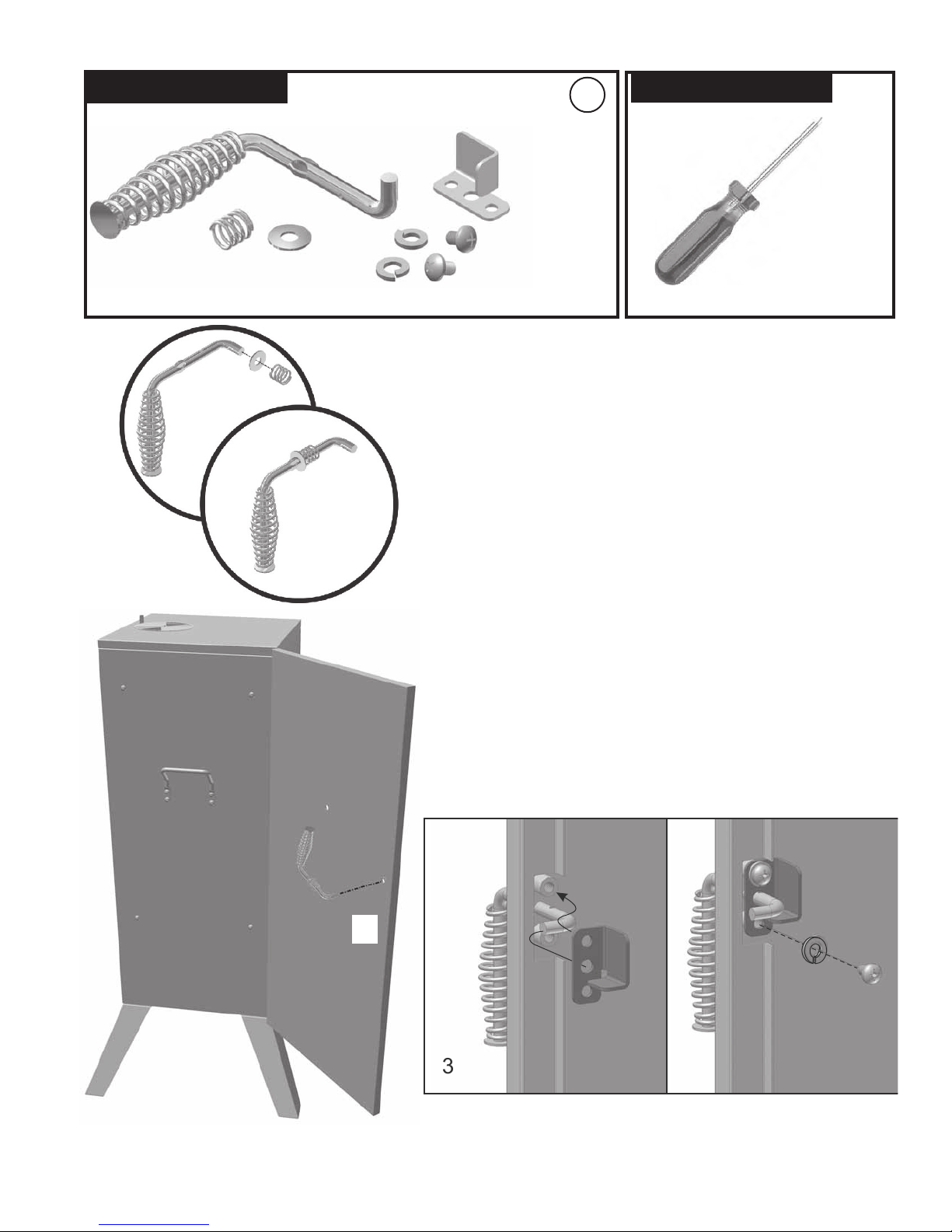 3