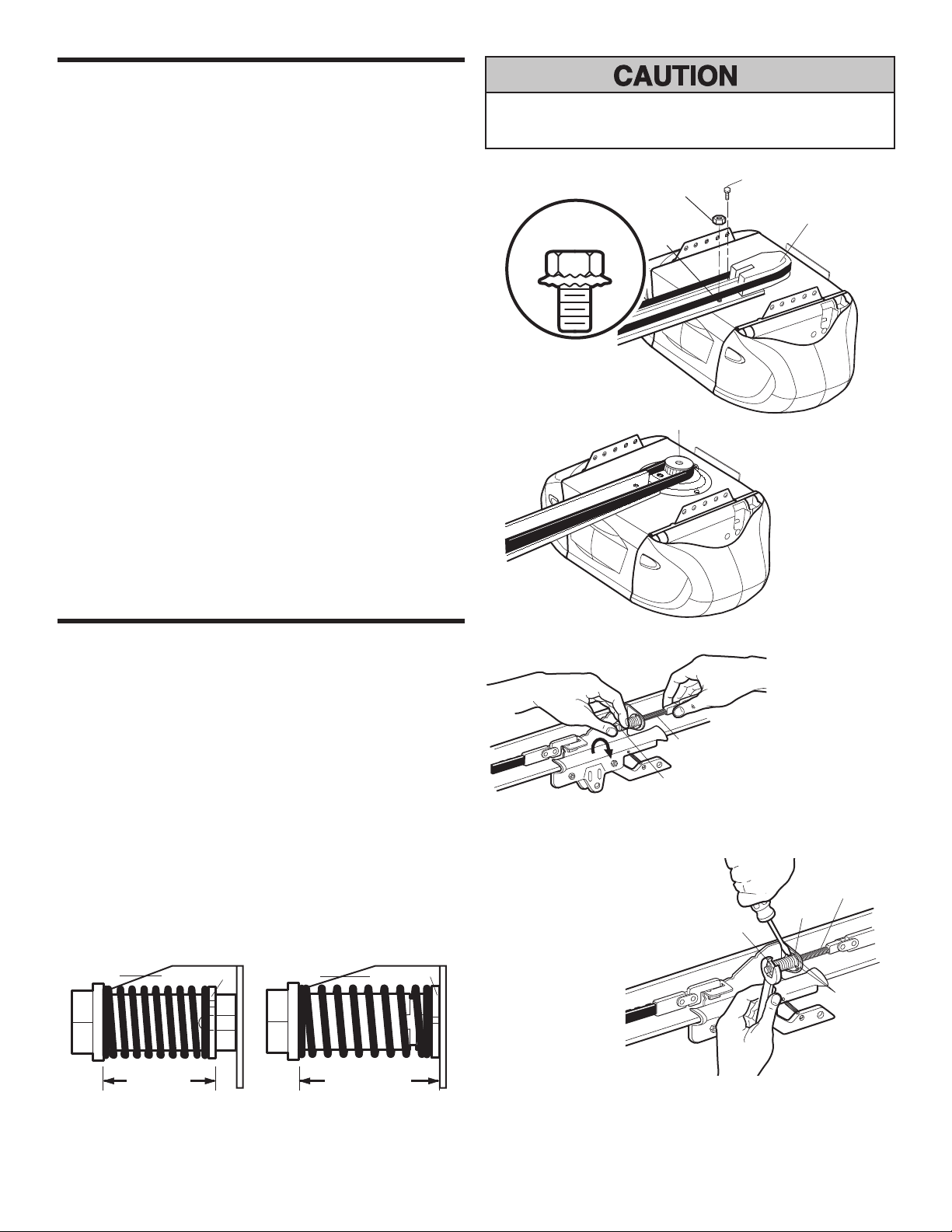 CAUTION