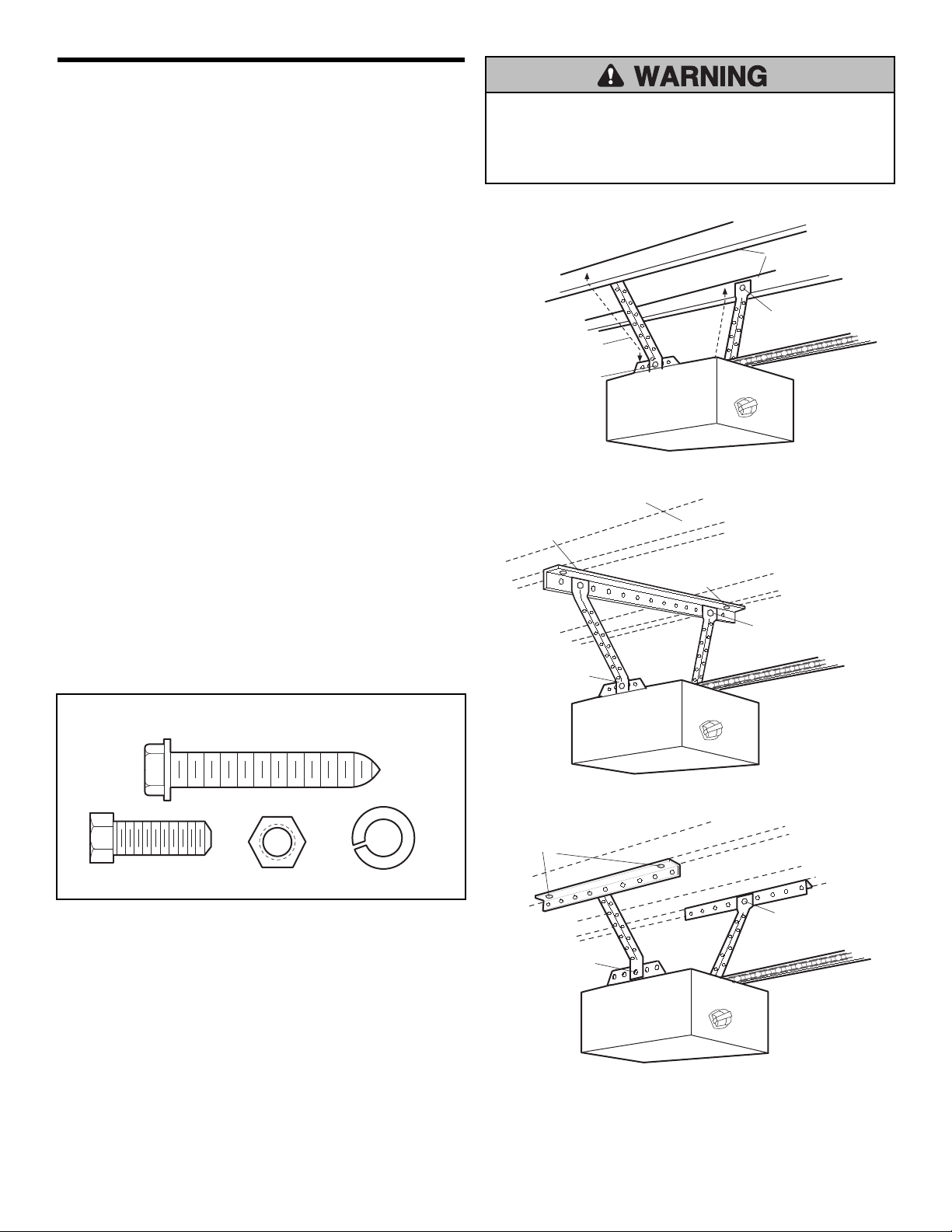 WARNING