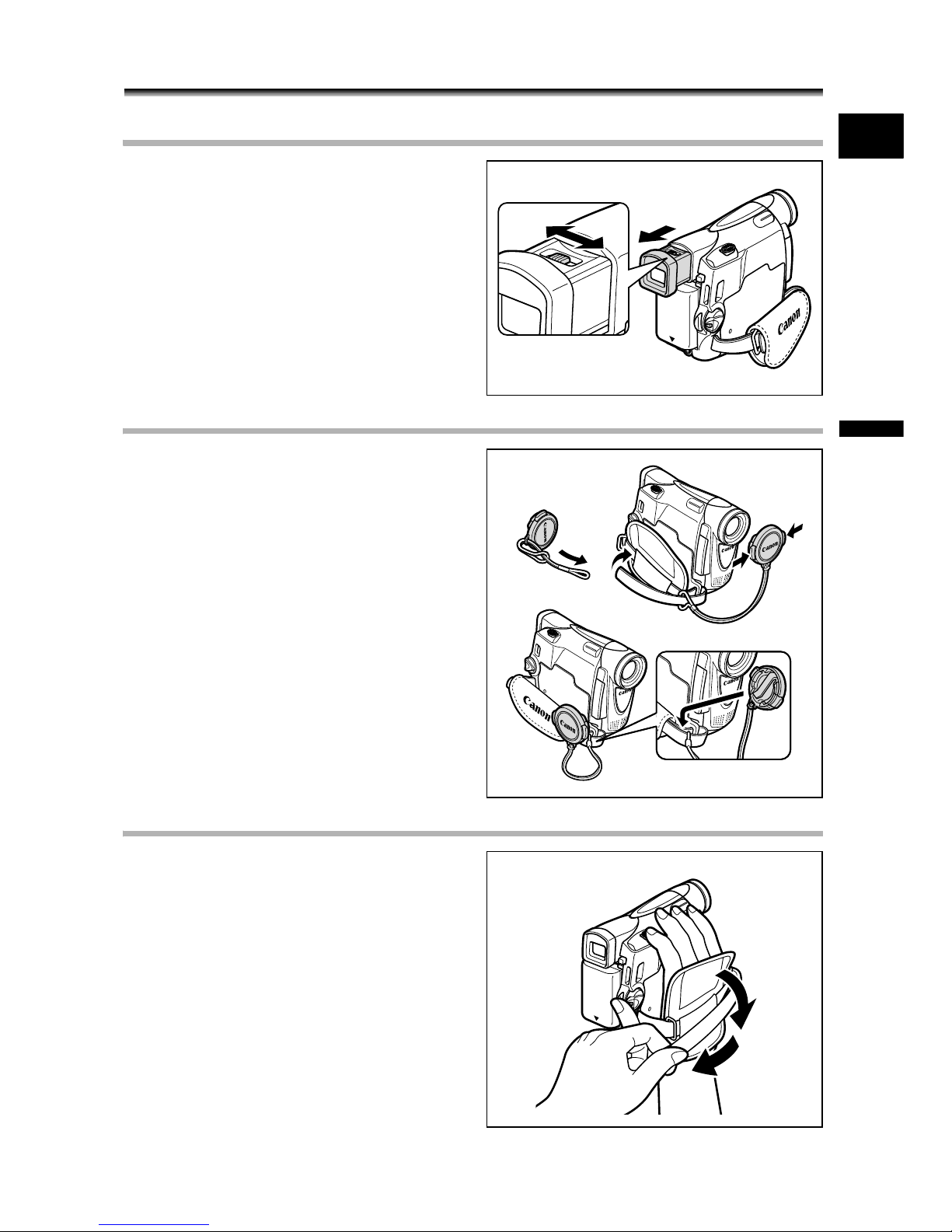 Canon

Canon

Canon

Canon

Canon

Canon