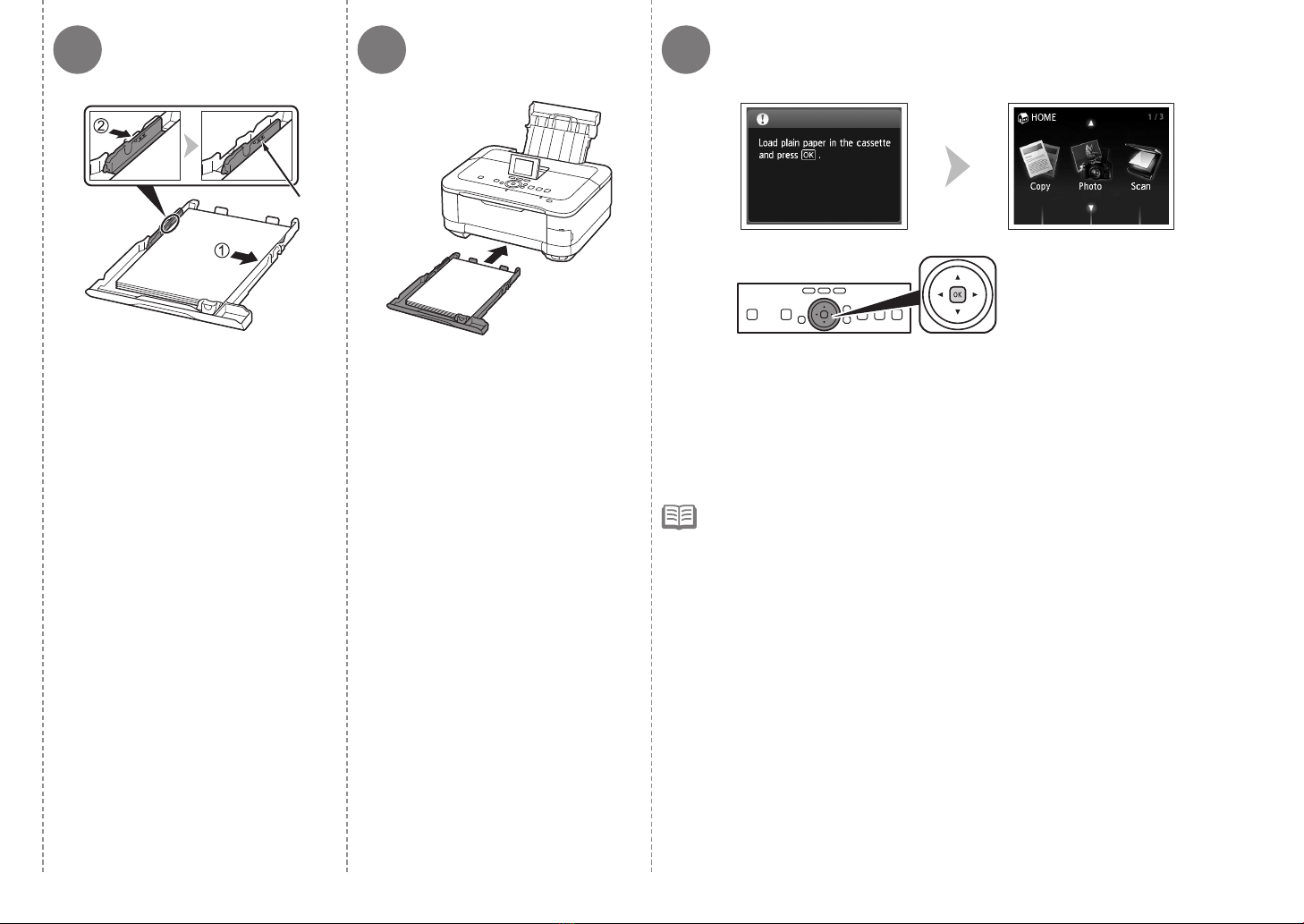 ②

①

Load plain paper in the cassette and press OK .

HOME

1 / 3

Copy

Photo

Scan

OK