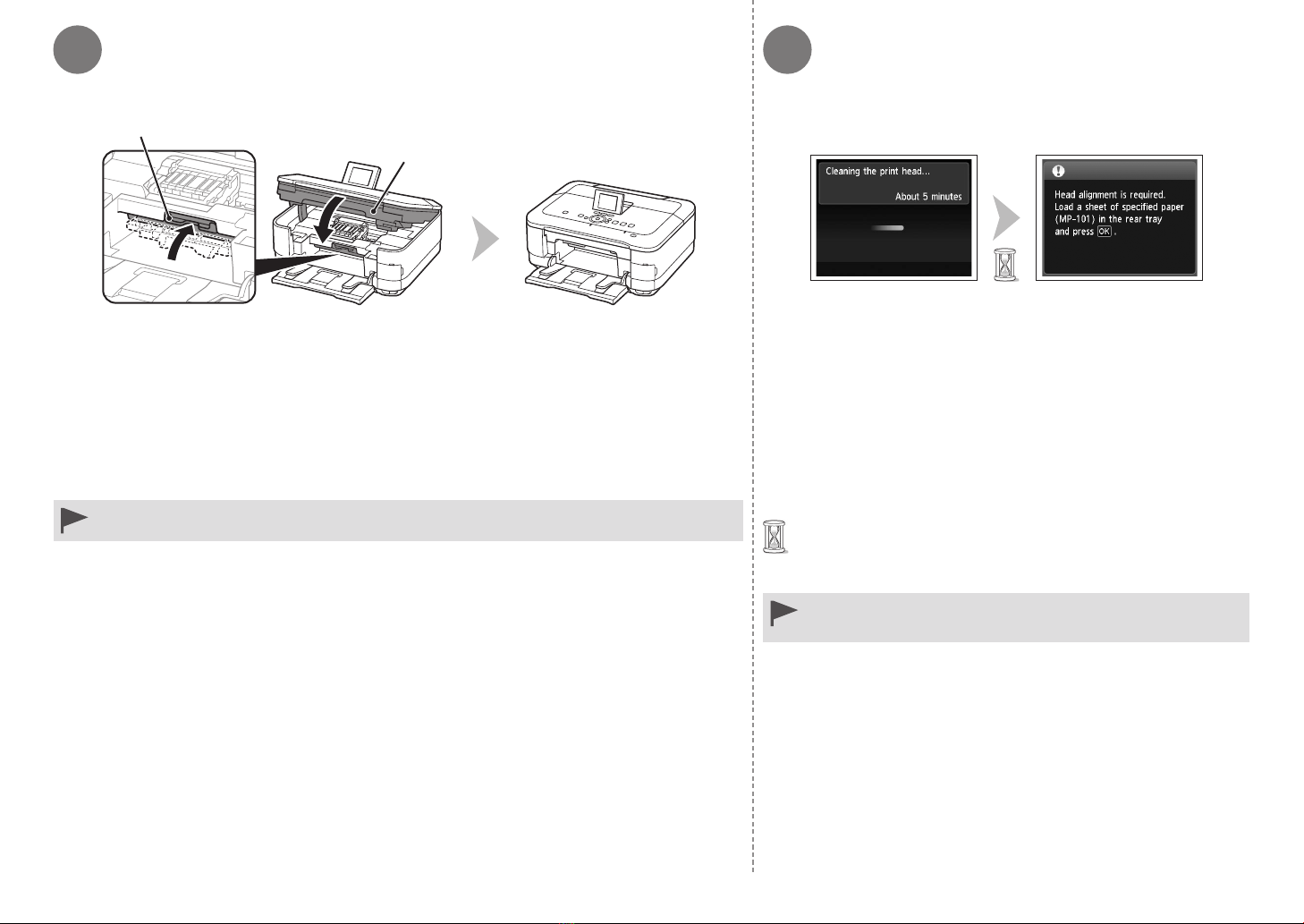 Cleaning the print head...
About 5 minutes

Head alignment is required.
Load a sheet of specified paper (MP-101) in the rear tray and press OK.