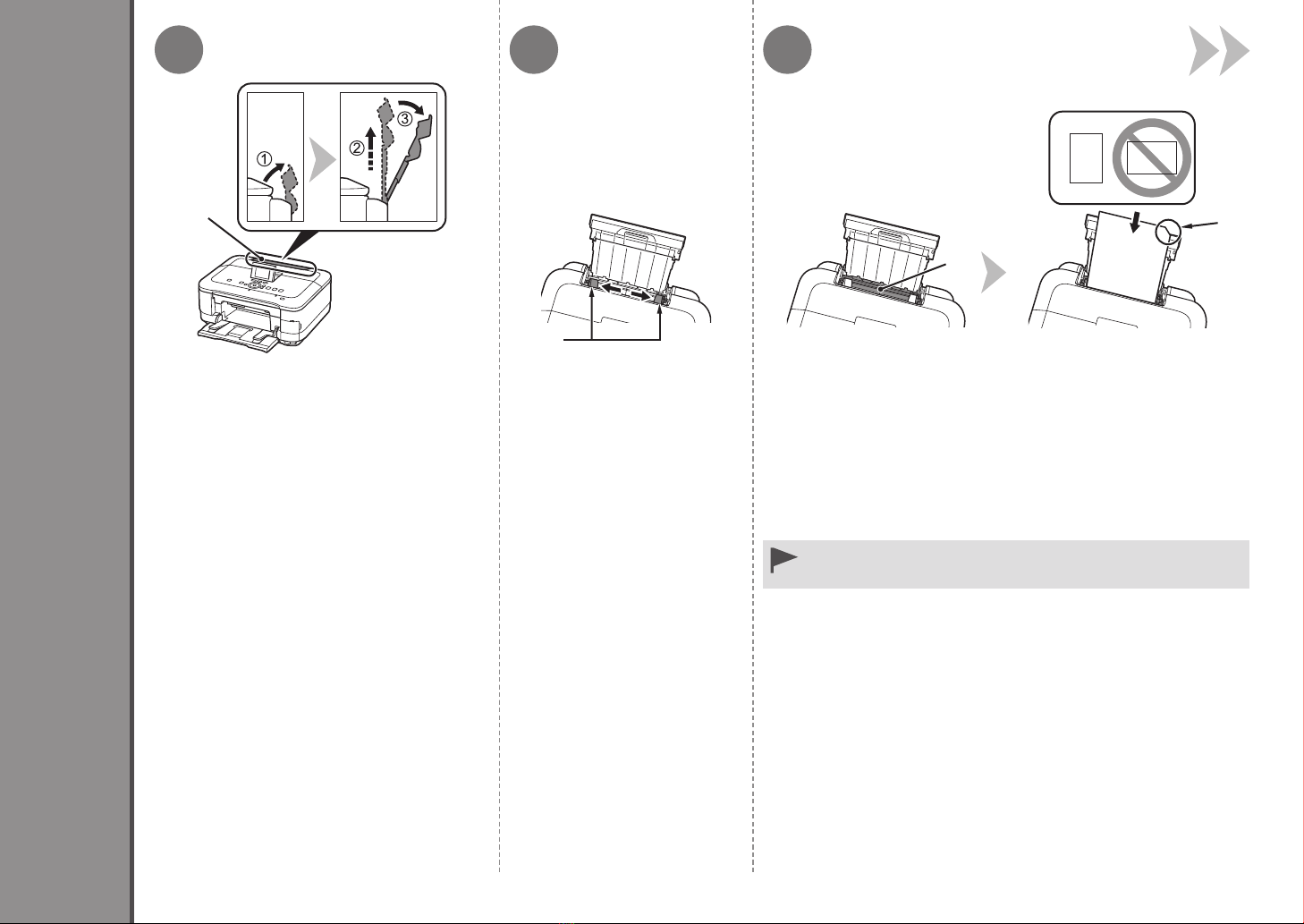 ①
②
③