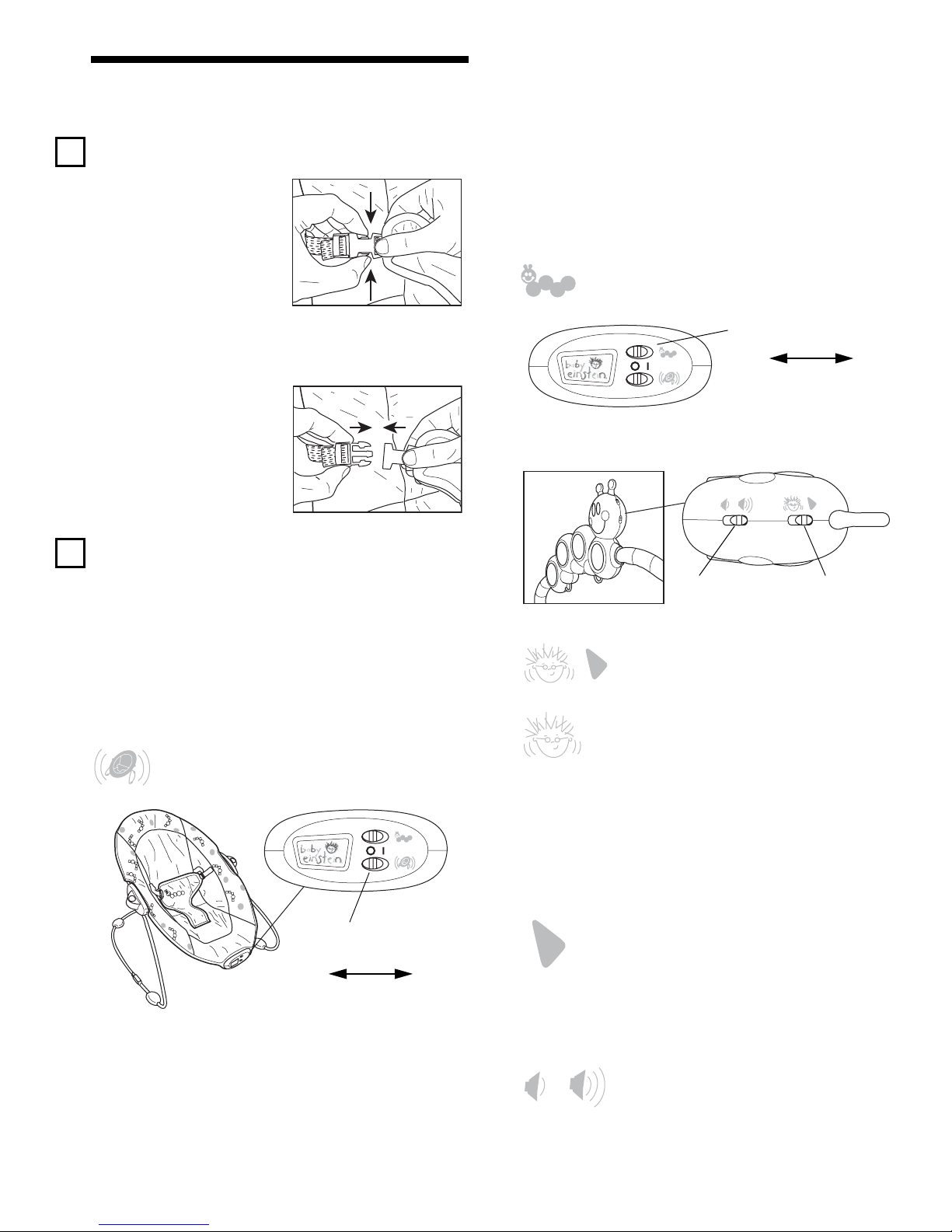 baby
einstein

O I

baby
einstein

O I