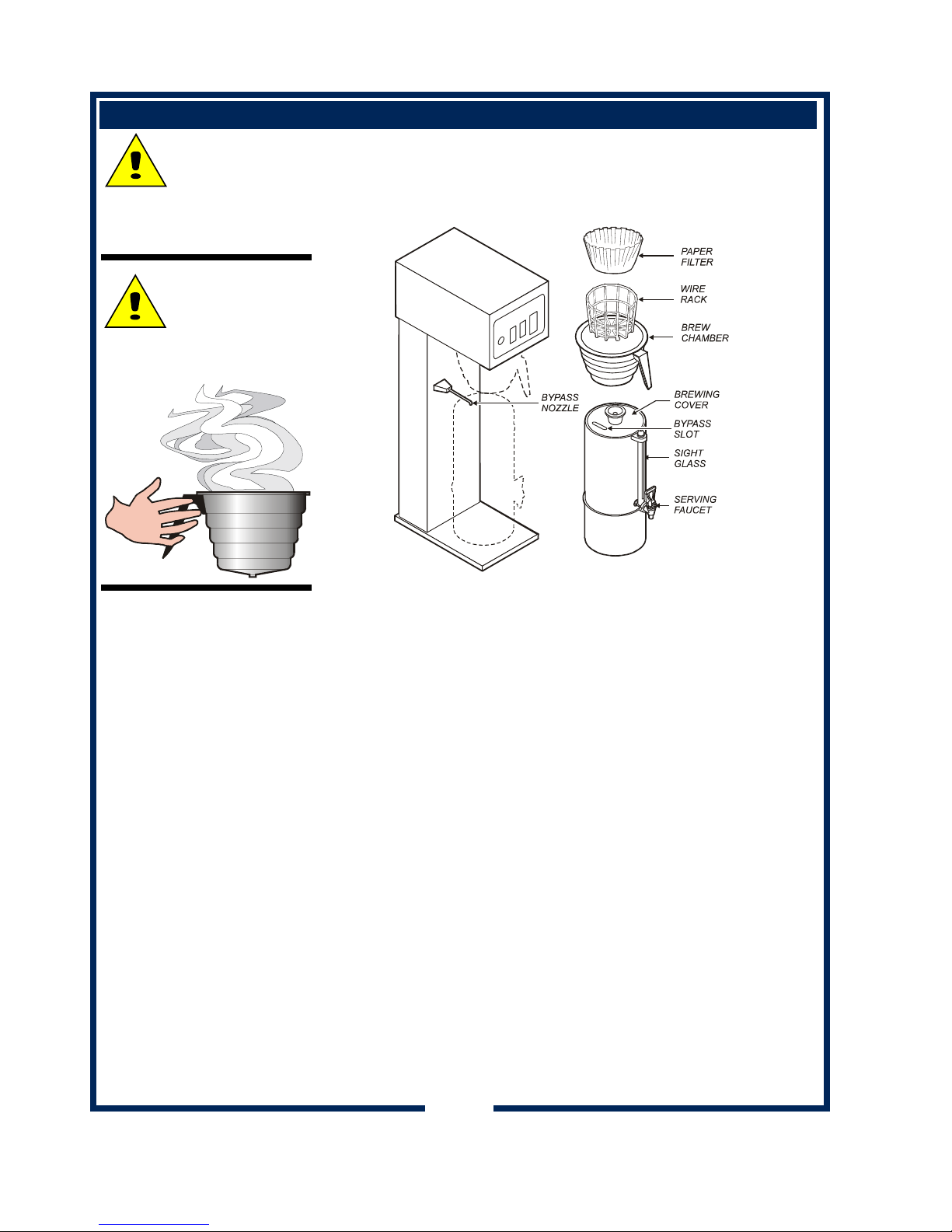 PAPER FILTER

WIRE RACK

BREW CHAMBER

BYPASS NOZZLE

BREWING COVER

BYPASS SLOT

SIGHT GLASS

SERVING FAUCET