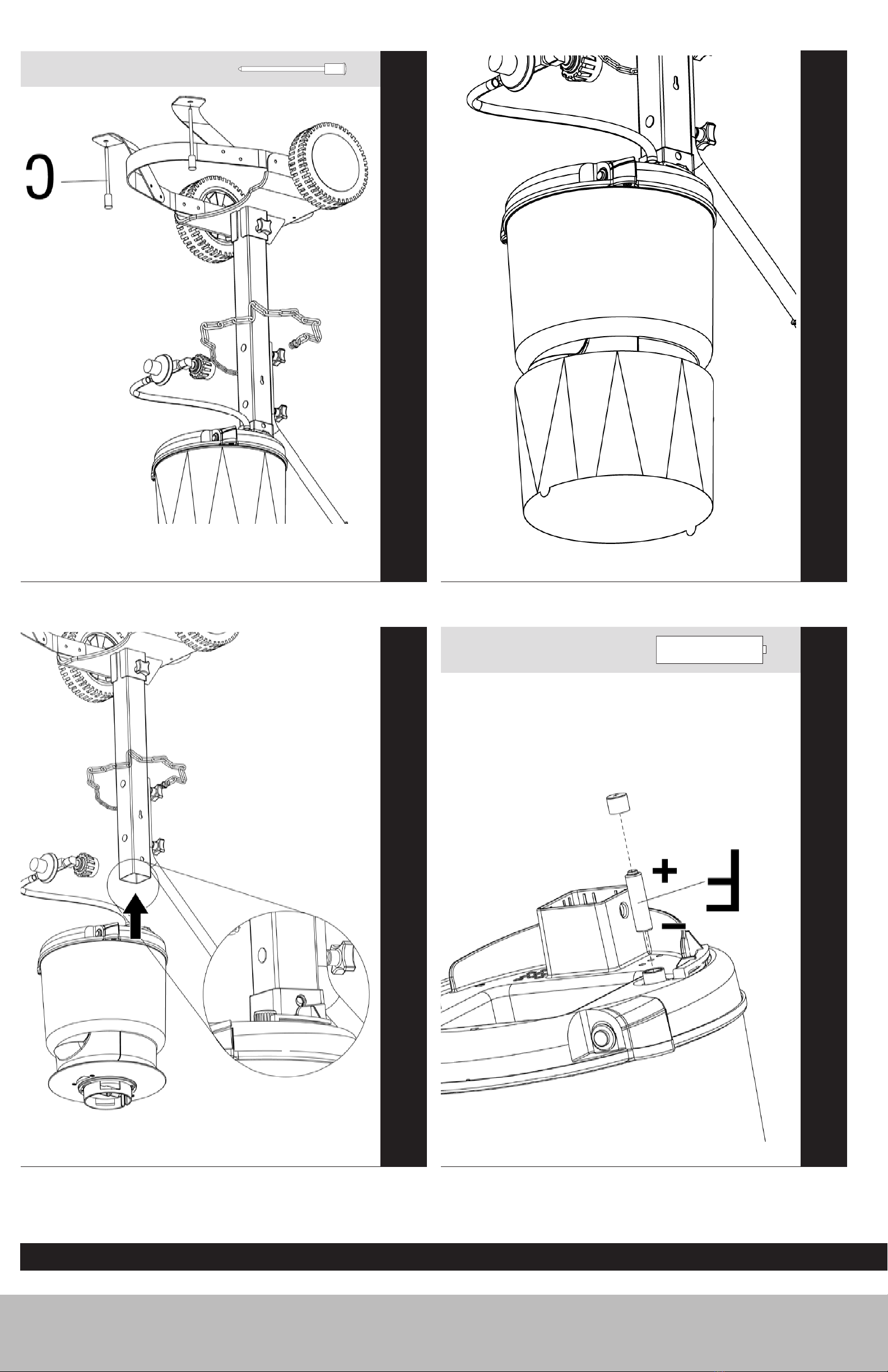 C

+

F

−