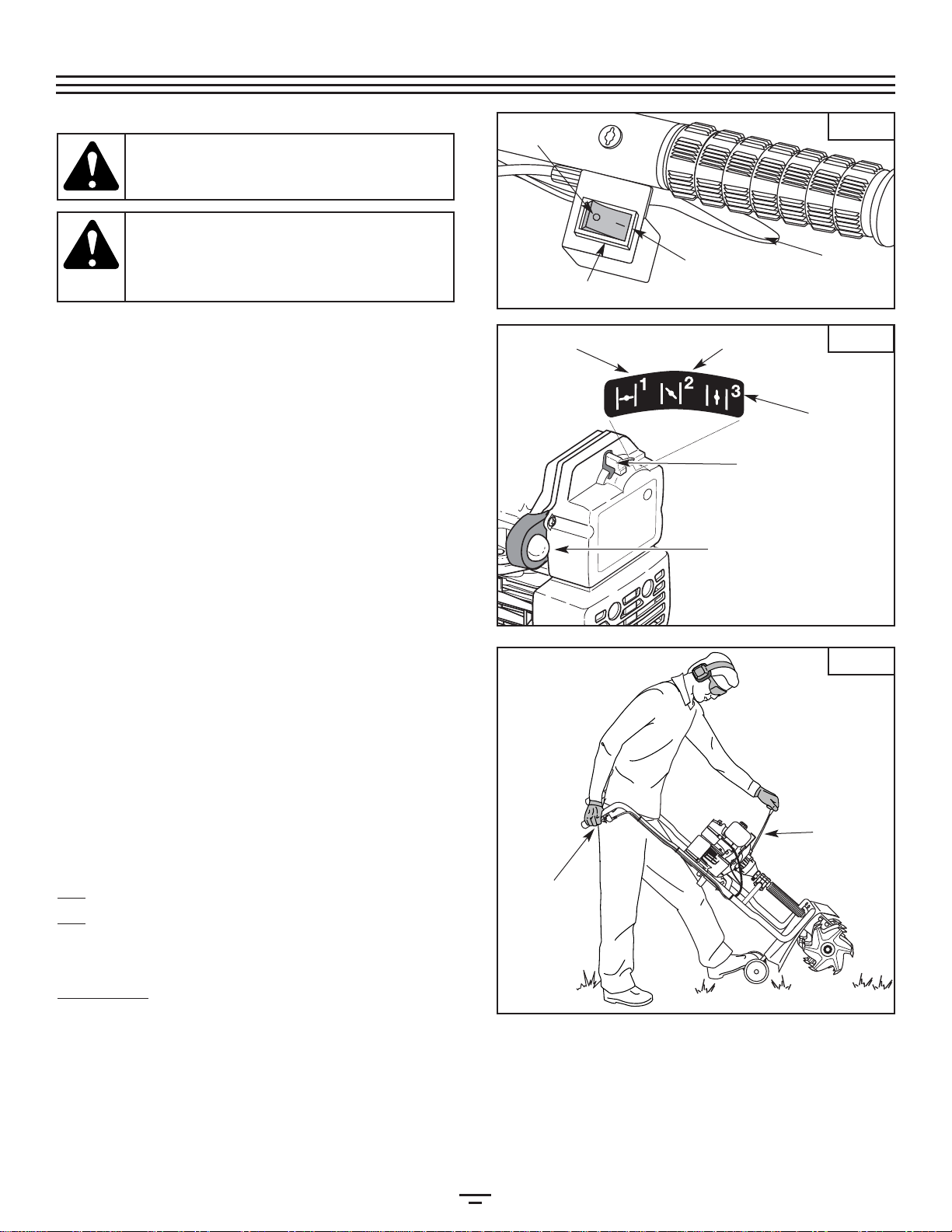 1 2 3