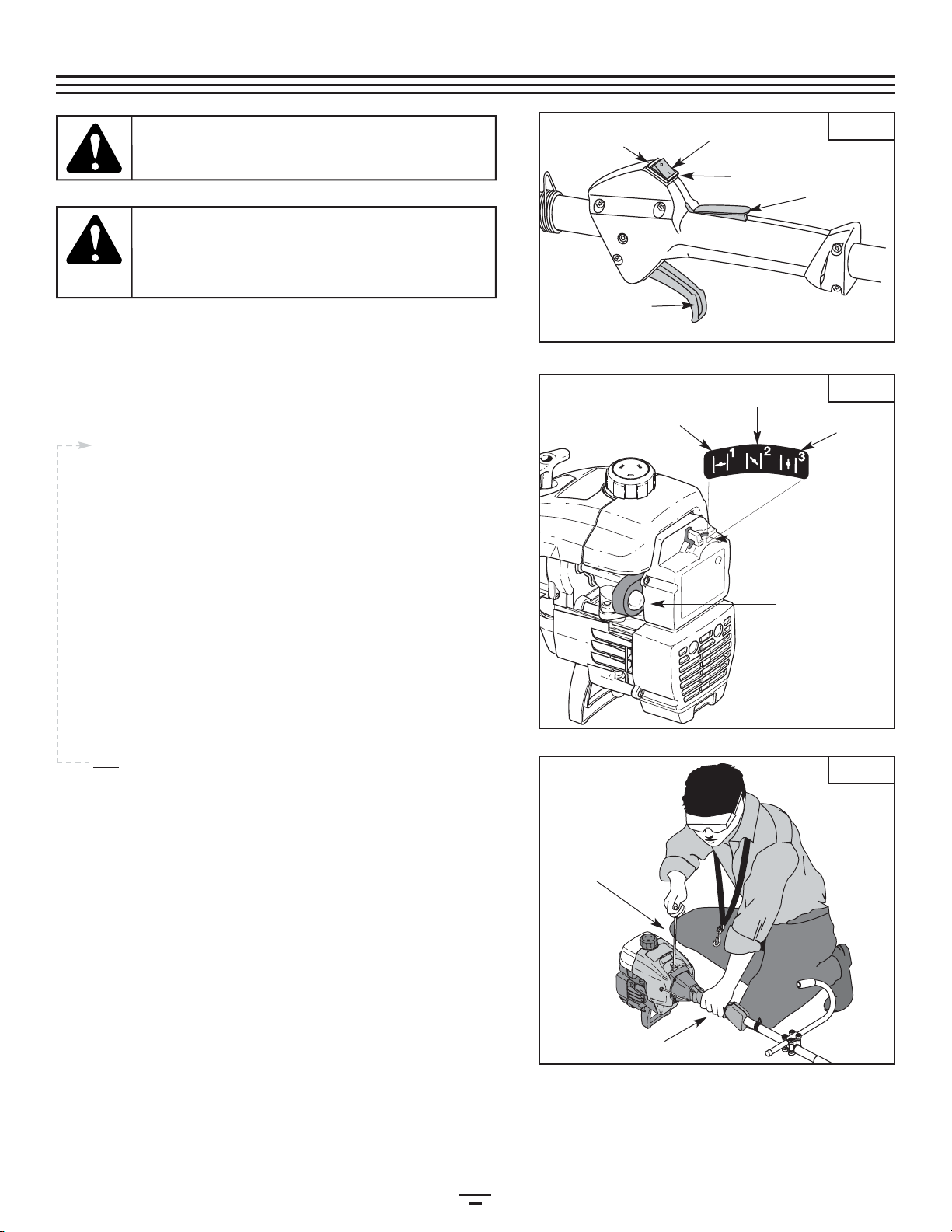 1 2 3