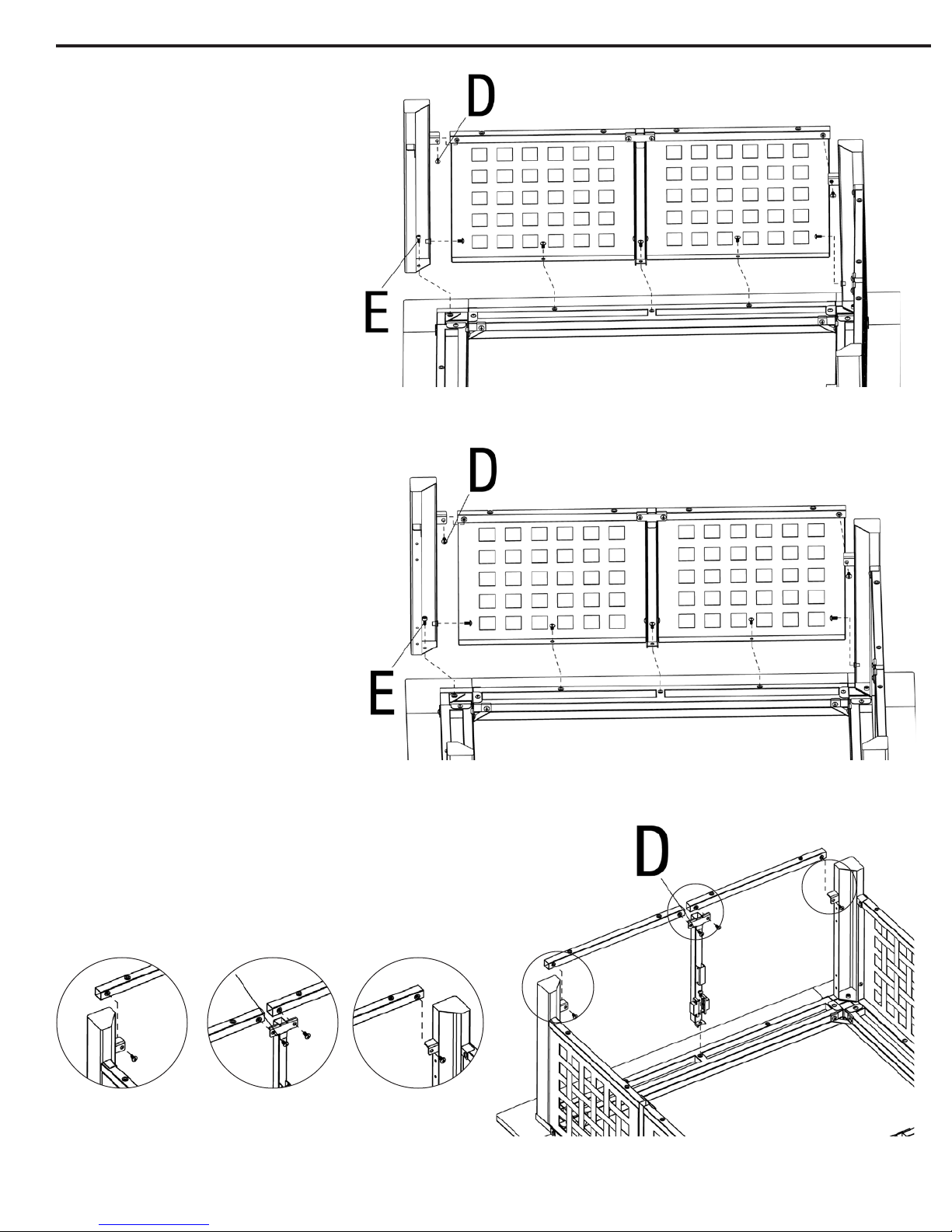 D

E

D

E

D