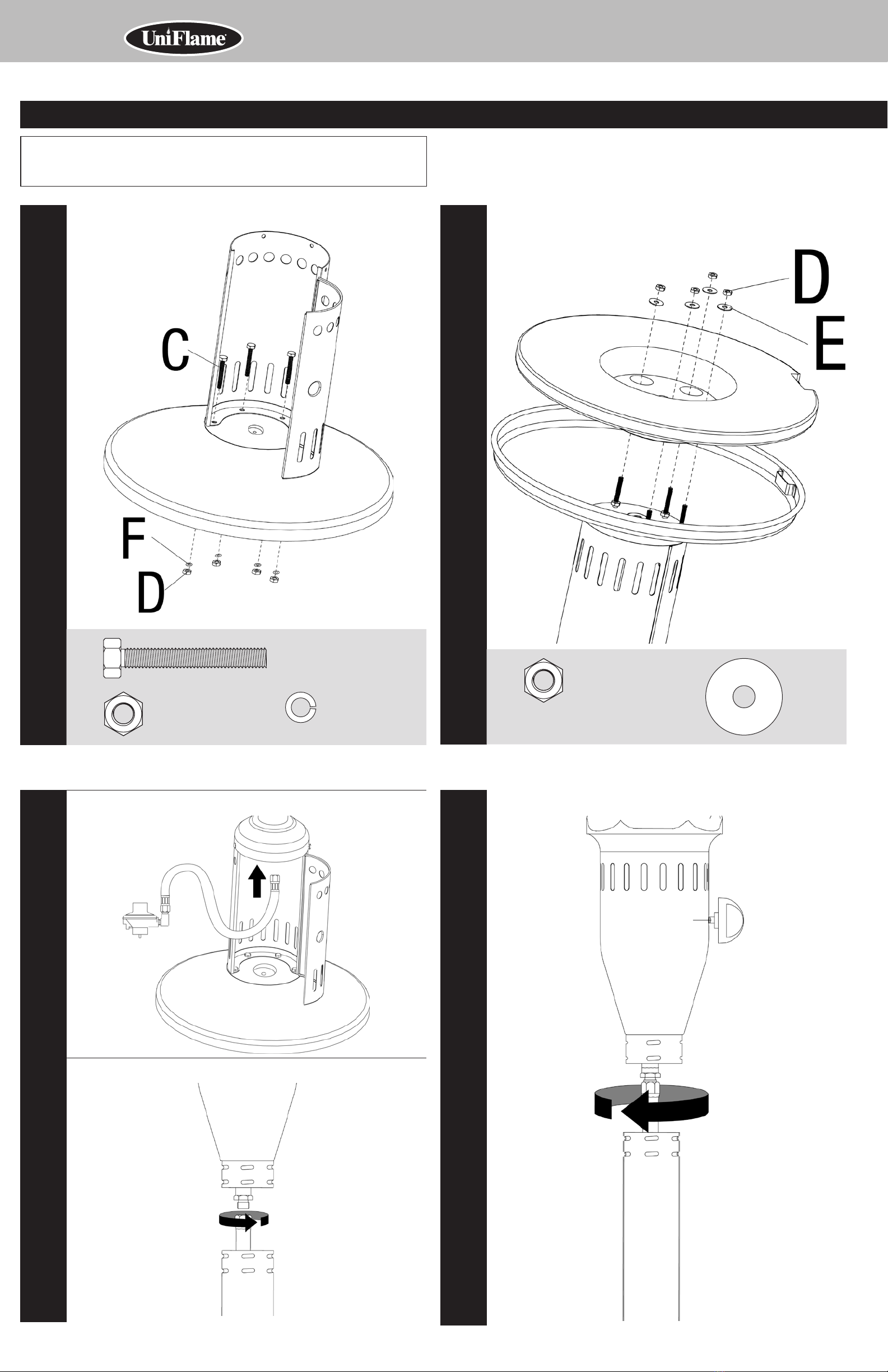 UniFlame

C

F

D

D

E