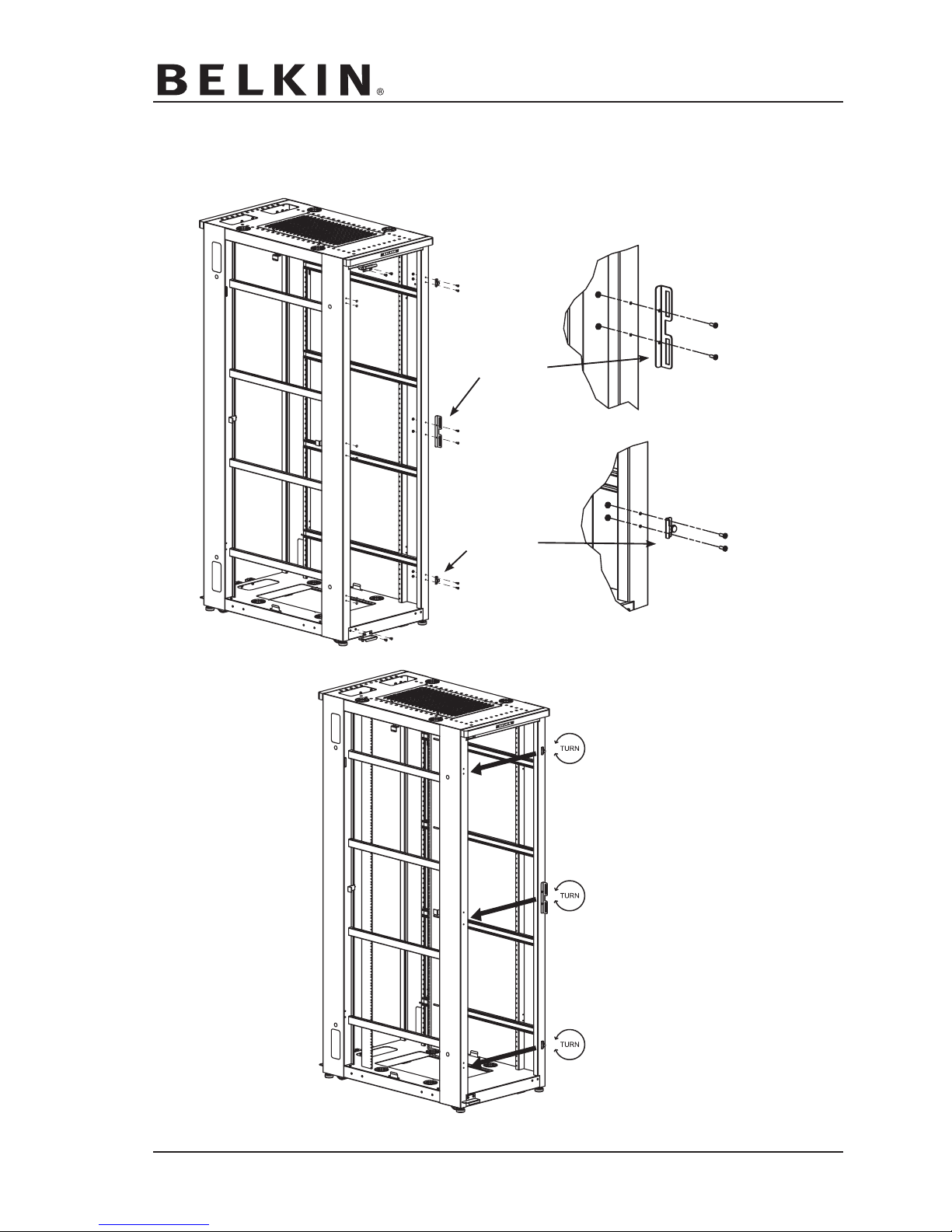 BELKIN®

TURN

TURN

TURN