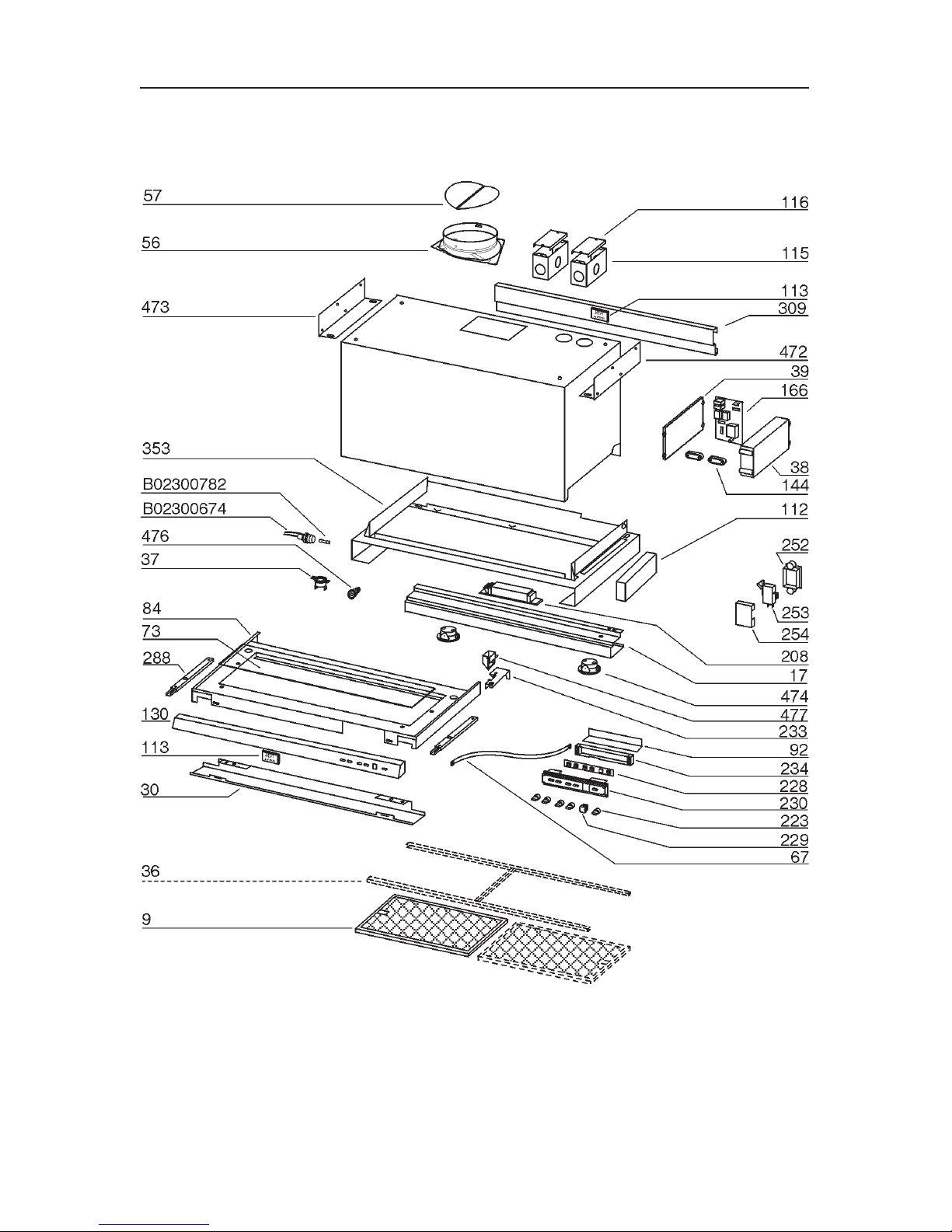 57
56
473
353
B02300782
B02300674
476
37
84
73
288
130
113
30
36
9

116
115
113
309
472
39
166
38
144
112
252
253
254
208
17
474
477
233
92
234
228
230
223
229
67